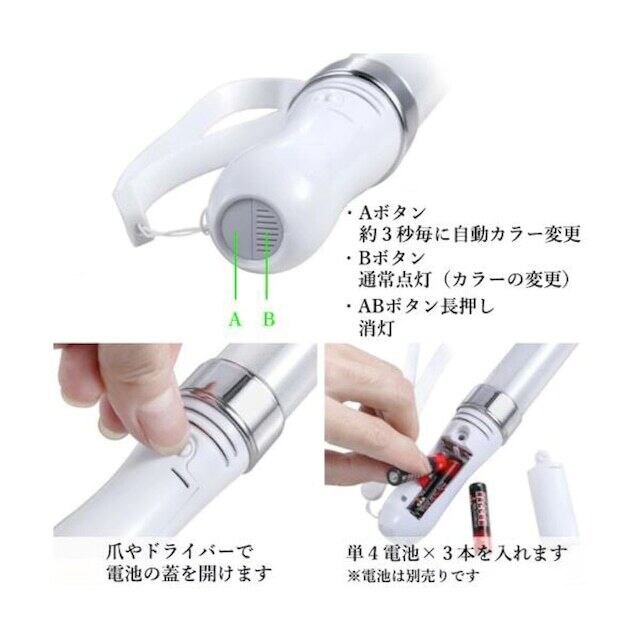 ・Aボタン
約３秒毎に自動カラー変更
・Bボタン
通常点灯（カラーの変更）
・ABボタン長押し
消灯

A B

爪やドライバーで
電池の蓋を開けます

単４電池×３本を入れます
※電池は別売りです