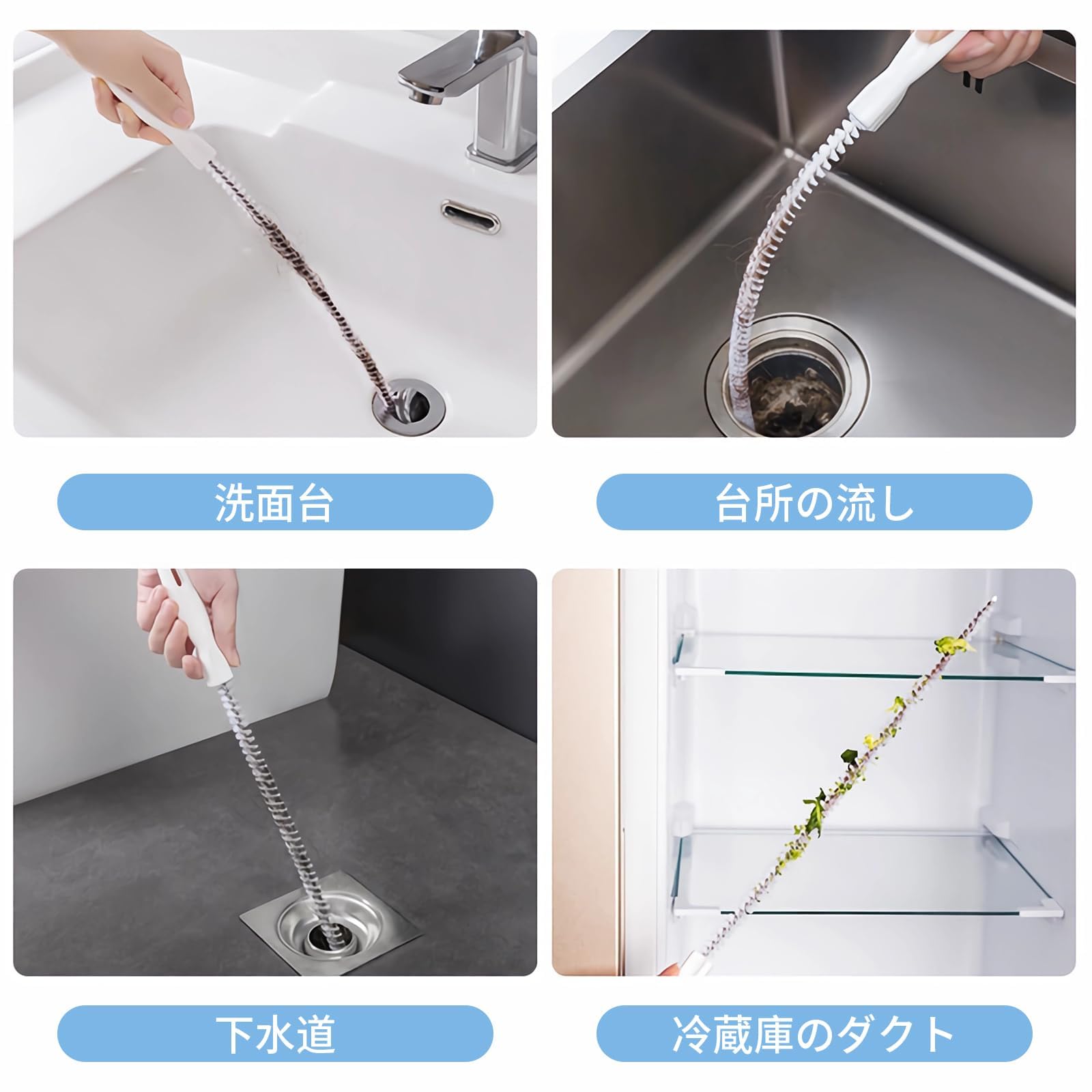 洗面台

台所の流し

下水道

冷蔵庫のダクト