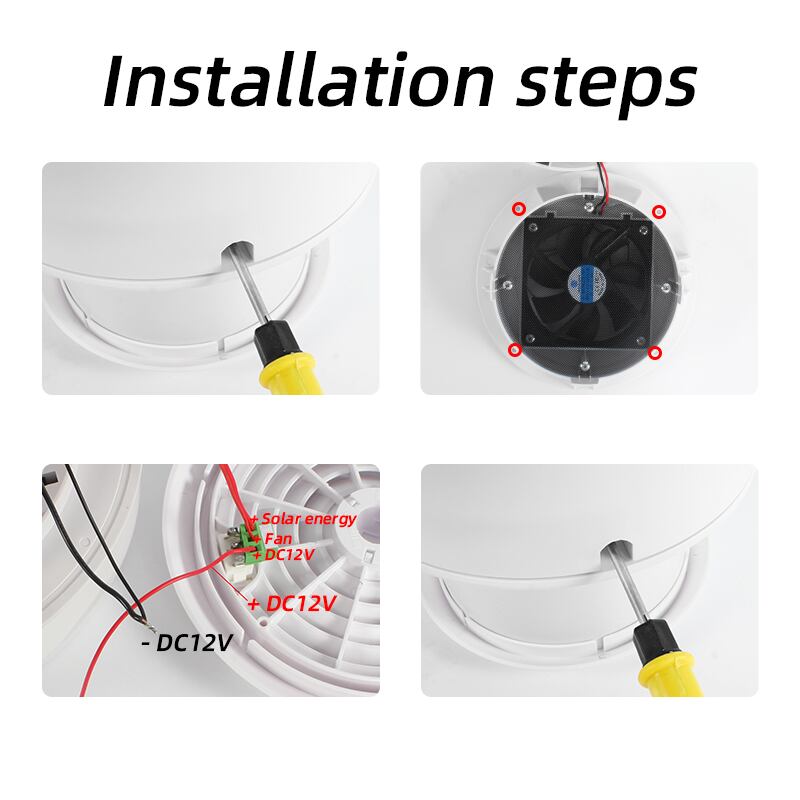 Installation steps

+ Solar energy
+ Fan
+ DC12V

+ DC12V

- DC12V