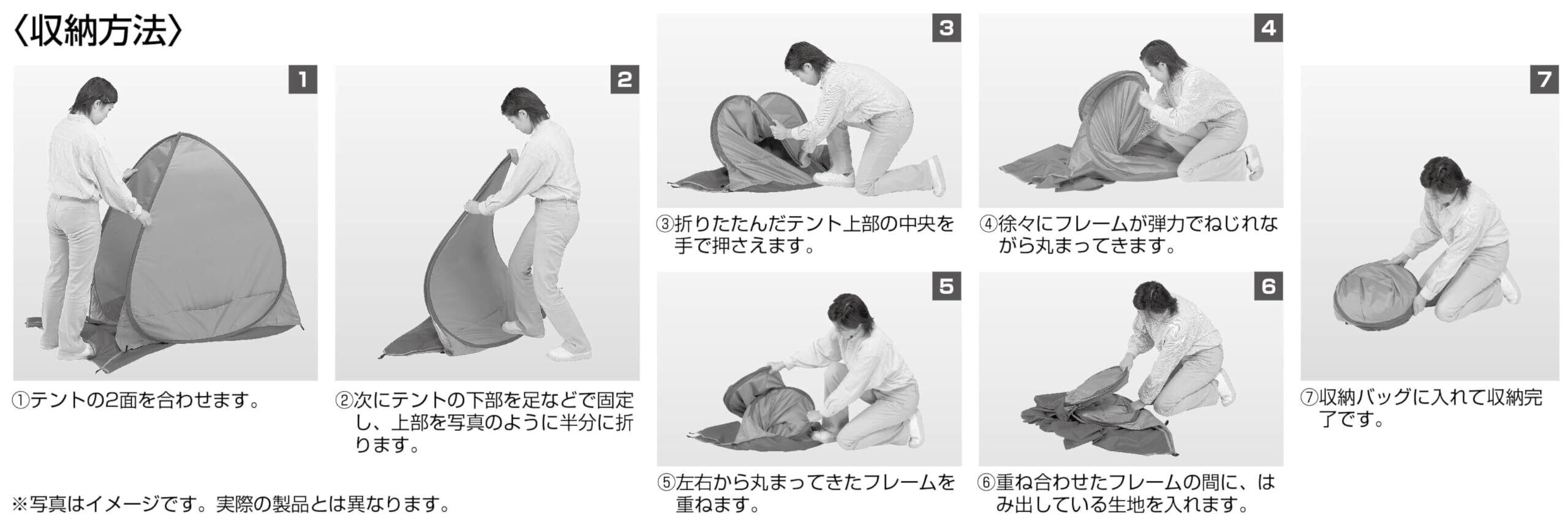 〈収納方法〉

1

①テントの2面を合わせます。

2

②次にテントの下部を足などで固定し、上部を写真のように半分に折ります。

3

③折りたたんだテント上部の中央を手で押さえます。

4

④徐々にフレームが弾力でねじれながら丸まってきます。

5

⑤左右から丸まってきたフレームを重ねます。

6

⑥重ね合わせたフレームの間に、はみ出している生地を入れます。

7

⑦収納バッグに入れて収納完了です。

※写真はイメージです。実際の製品とは異なります。