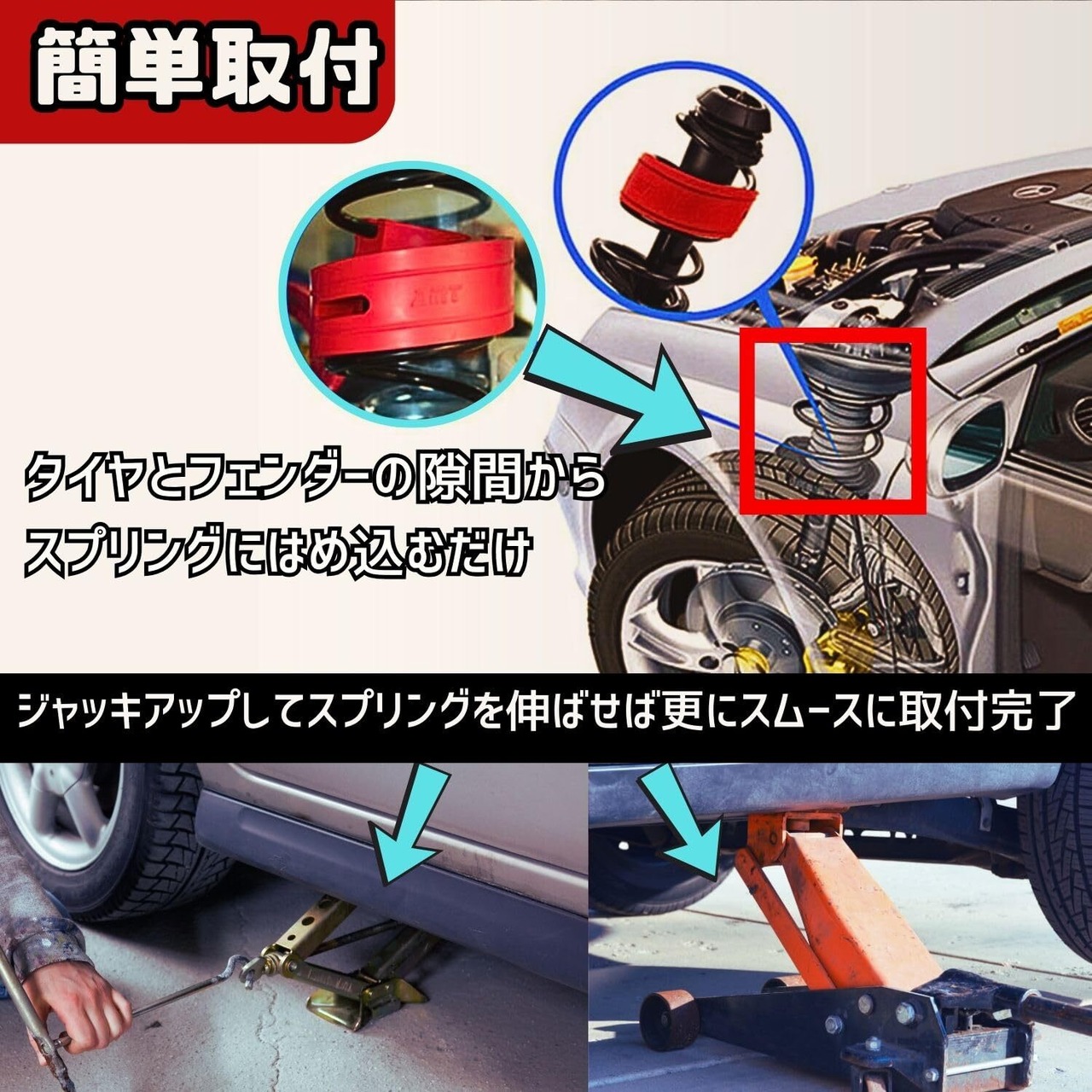 簡単取付

AMT

タイヤとフェンダーの隙間から
スプリングにはめ込むだけ

ジャッキアップしてスプリングを伸ばせば更にスムースに取付完了