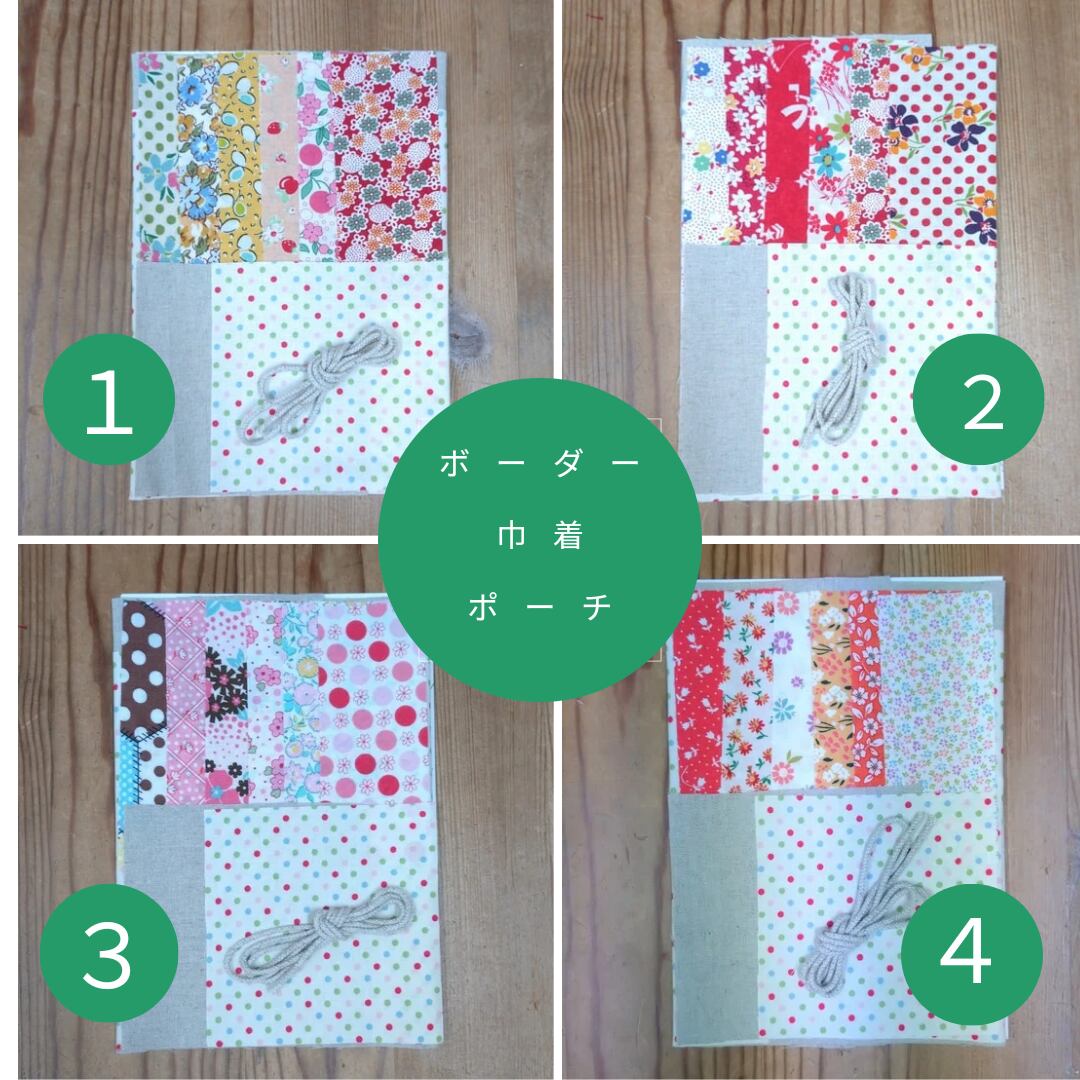 1

2

ボーダー
巾着
ポーチ

3

4