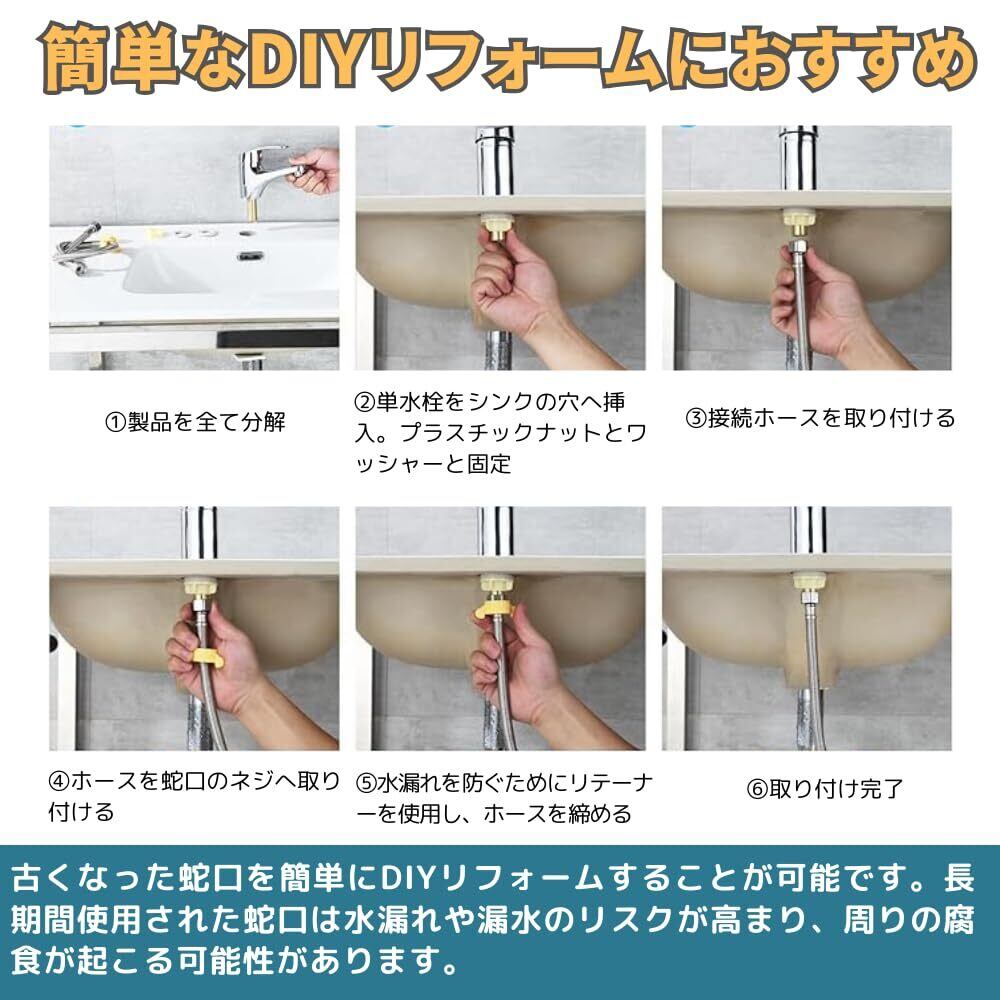 簡単なDIYリフォームにおすすめ

①製品を全て分解

②単水栓をシンクの穴へ挿入。プラスチックナットとワッシャーと固定

③接続ホースを取り付ける

④ホースを蛇口のネジへ取り付ける

⑤水漏れを防ぐためにリテーナーを使用し、ホースを締める

⑥取り付け完了

古くなった蛇口を簡単にDIYリフォームすることが可能です。長期間使用された蛇口は水漏れや漏水のリスクが高まり、周りの腐食が起こる可能性があります。