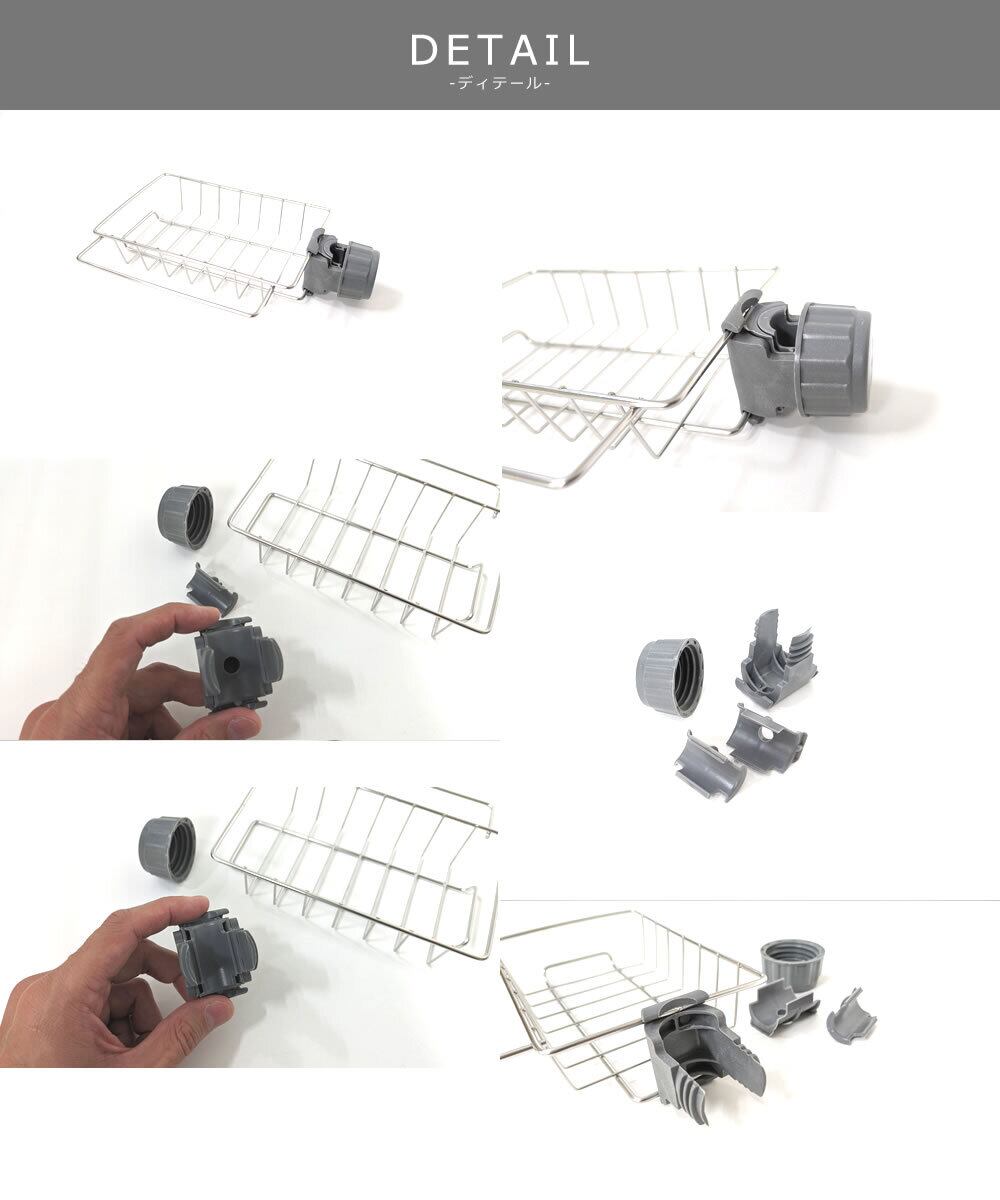 DETAIL
-ディテール-