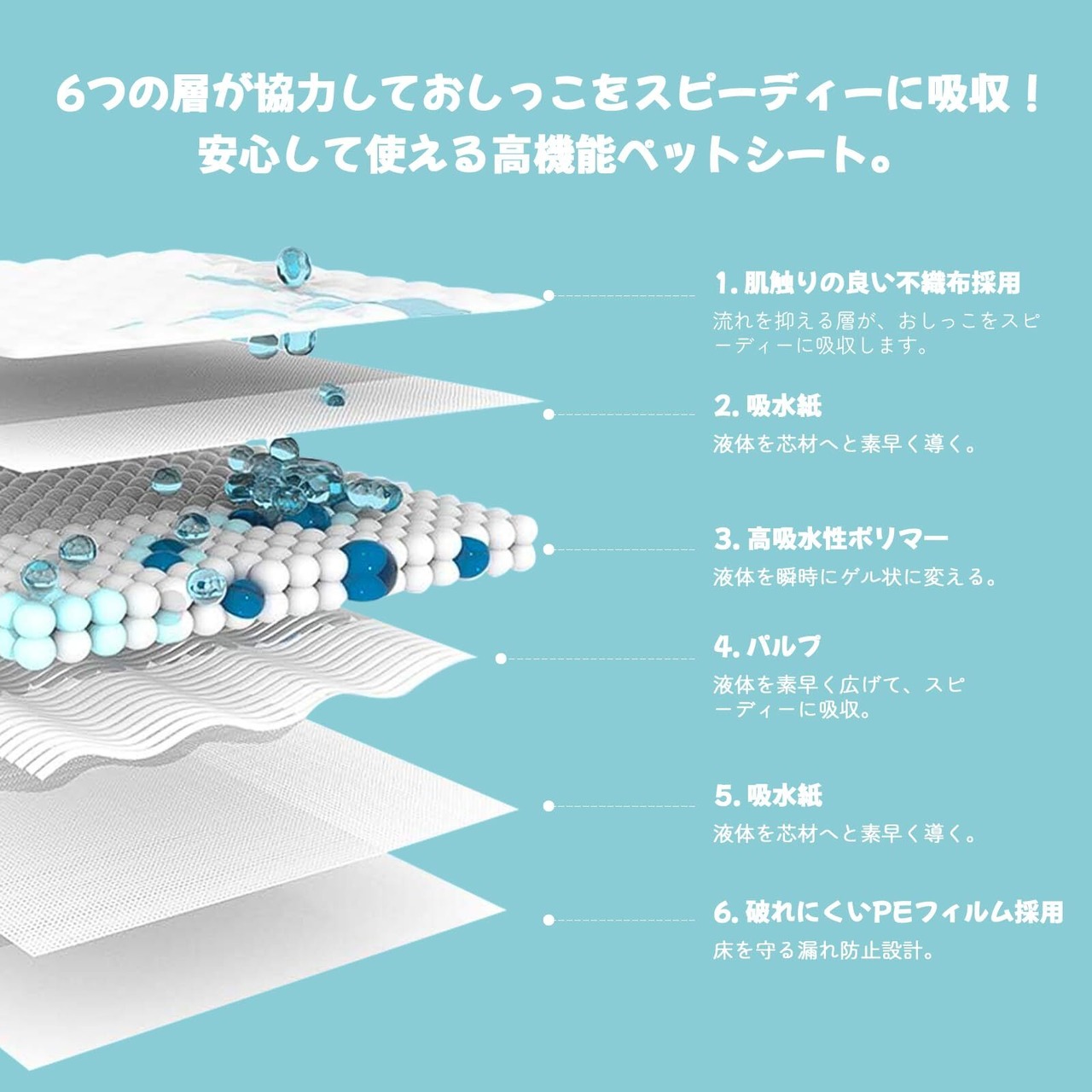 6つの層が協力しておしっこをスピーディーに吸収！
安心して使える高機能ペットシート。

1. 肌触りの良い不織布採用
流れを抑える層が、おしっこをスピーディーに吸収します。

2. 吸水紙
液体を芯材へと素早く導く。

3. 高吸水性ポリマー
液体を瞬時にゲル状に変える。

4. パルプ
液体を素早く広げて、スピーディーに吸収。

5. 吸水紙
液体を芯材へと素早く導く。

6. 破れにくいPEフィルム採用
床を守る漏れ防止設計。