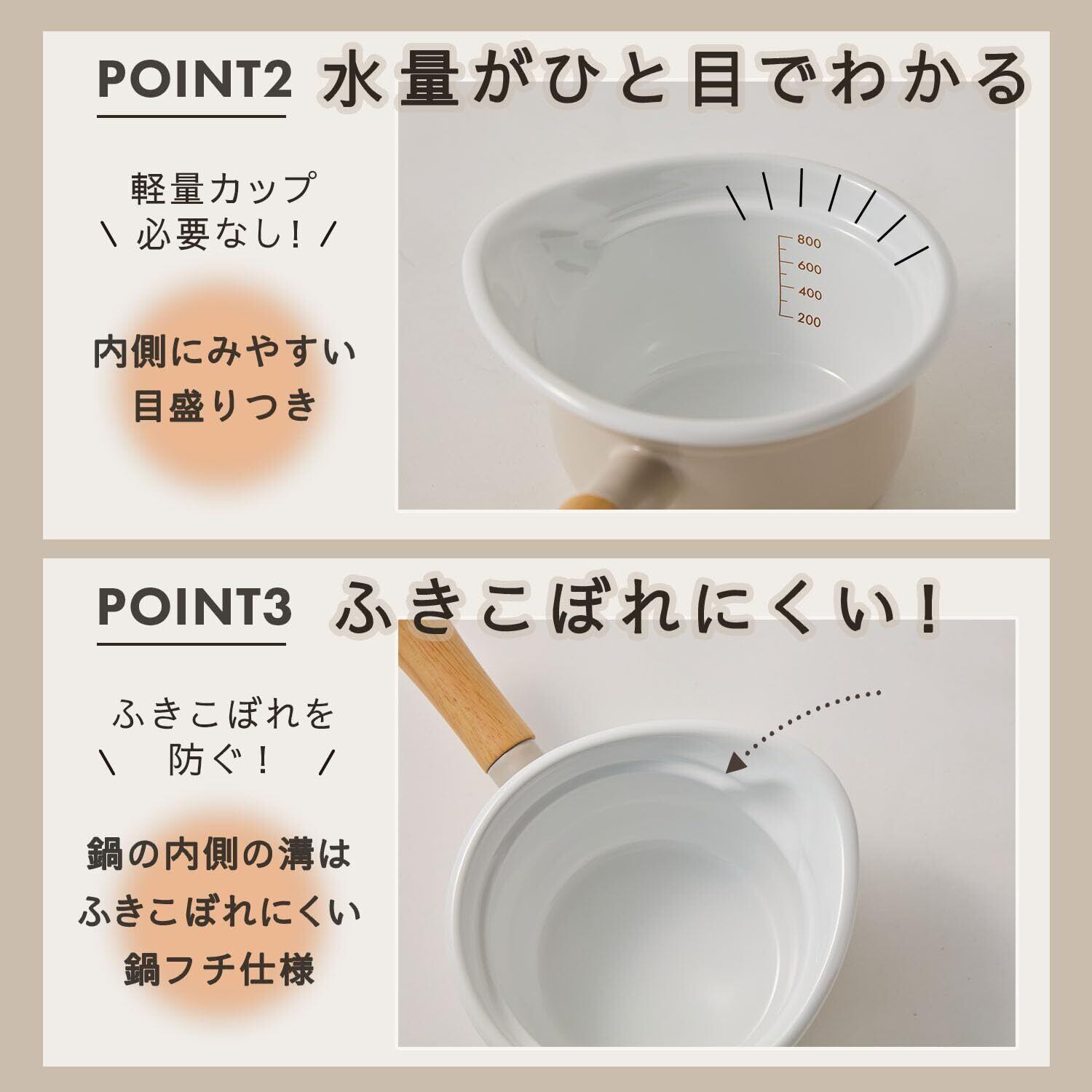 POINT2 水量がひと目でわかる

軽量カップ
\ 必要なし! /

内側にみやすい
目盛りつき

800
600
400
200

POINT3 ふきこぼれにくい!

ふきこぼれを
\ 防ぐ! /

鍋の内側の溝は
ふきこぼれにくい
鍋フチ仕様