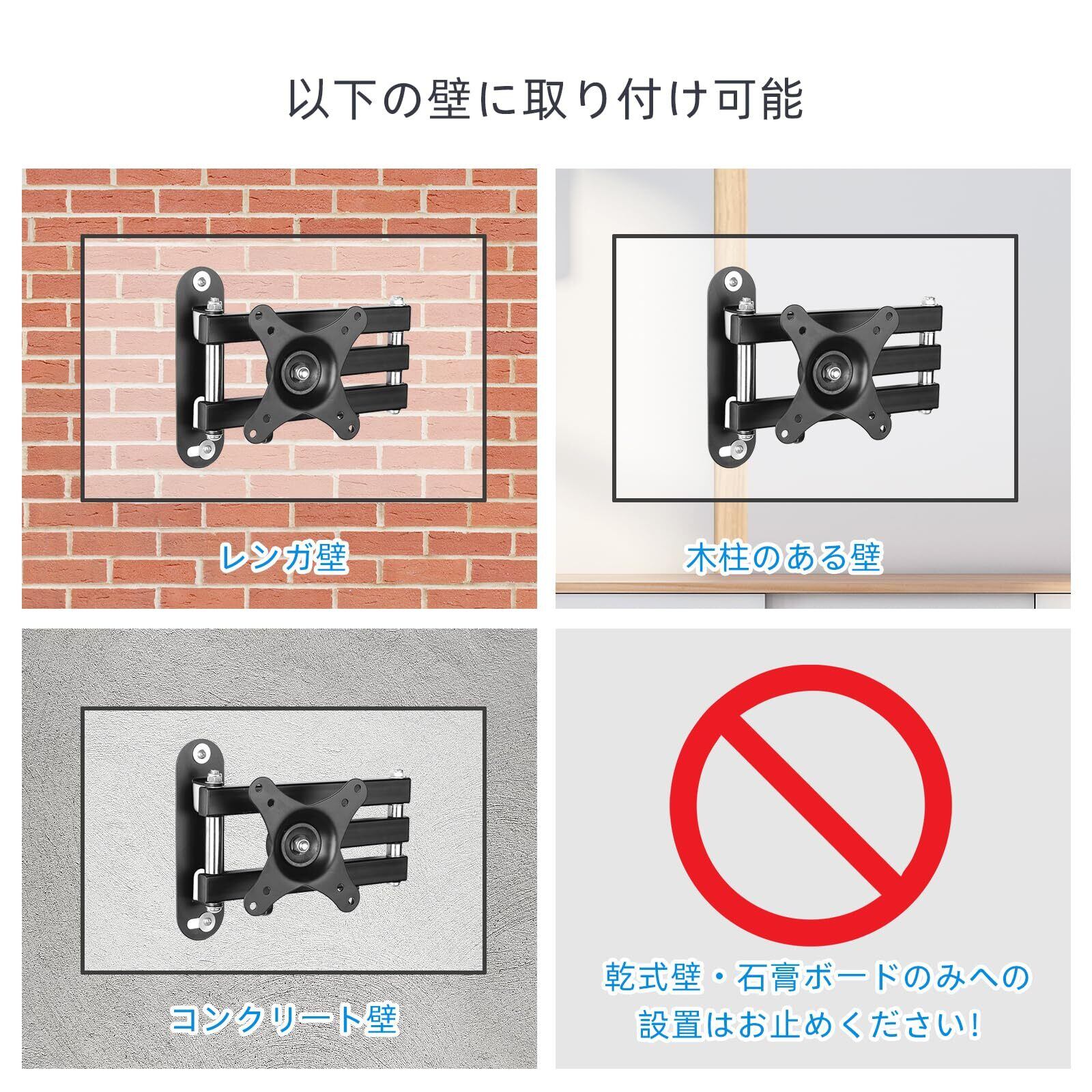 以下の壁に取り付け可能

レンガ壁

木柱のある壁

コンクリート壁

乾式壁・石膏ボードのみへの設置はお止めください!