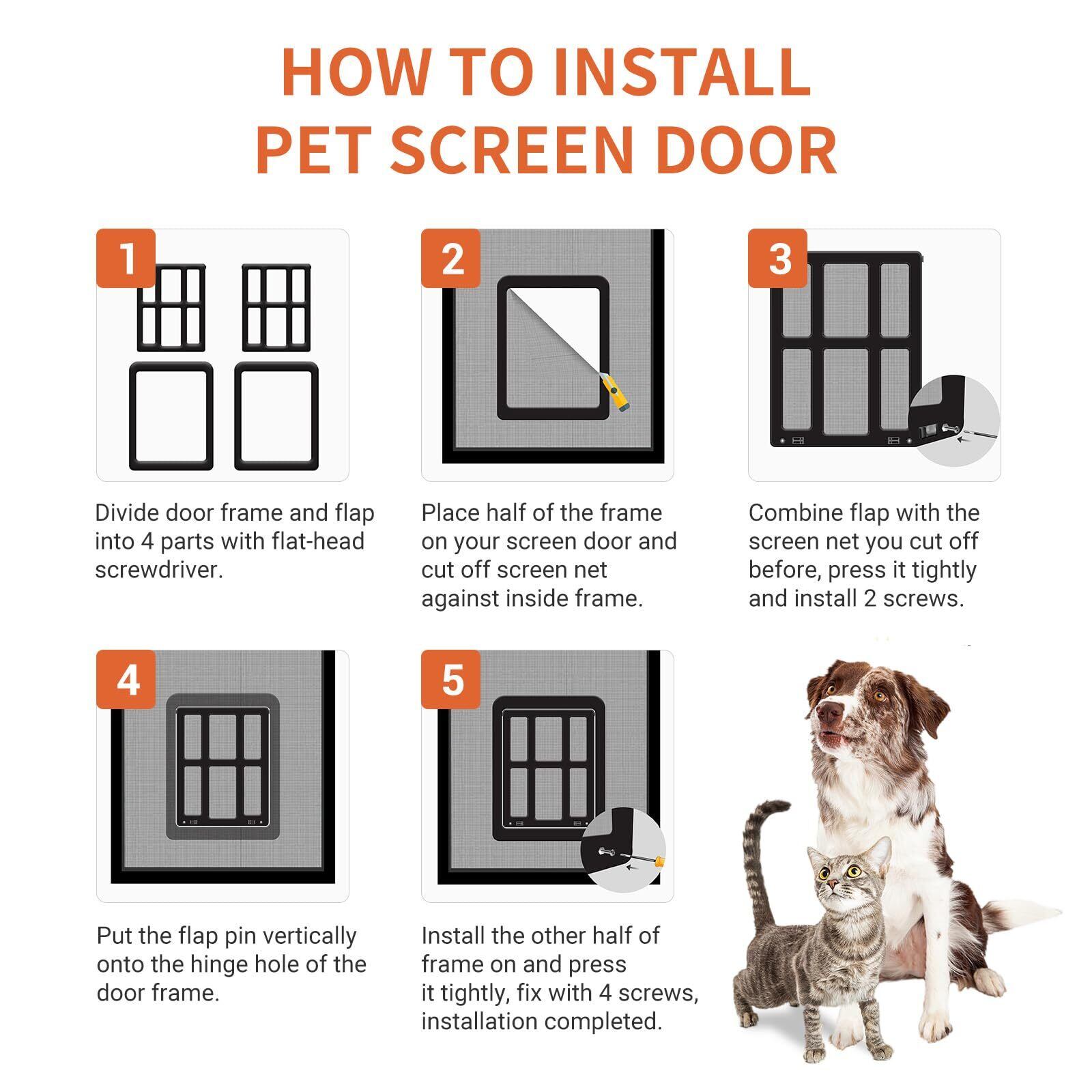 HOW TO INSTALL
PET SCREEN DOOR

1

Divide door frame and flap into 4 parts with flat-head screwdriver.

2

Place half of the frame on your screen door and cut off screen net against inside frame.

3

Combine flap with the screen net you cut off before, press it tightly and install 2 screws.

4

Put the flap pin vertically onto the hinge hole of the door frame.

5

Install the other half of frame on and press it tightly, fix with 4 screws, installation completed.