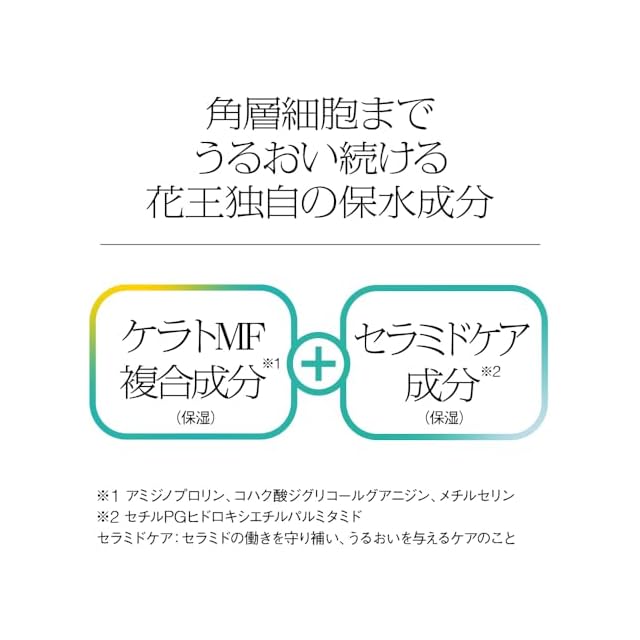 角層細胞まで
うるおい続ける
花王独自の保水成分

ケラトMF
複合成分$^{※1}$
（保湿）

+

セラミドケア
成分$^{※2}$
（保湿）

※1 アミジノプロリン、コハク酸ジグリコールグアニジン、メチルセリン
※2 セチルPGヒドロキシエチルパルミタミド
セラミドケア：セラミドの働きを守り補い、うるおいを与えるケアのこと