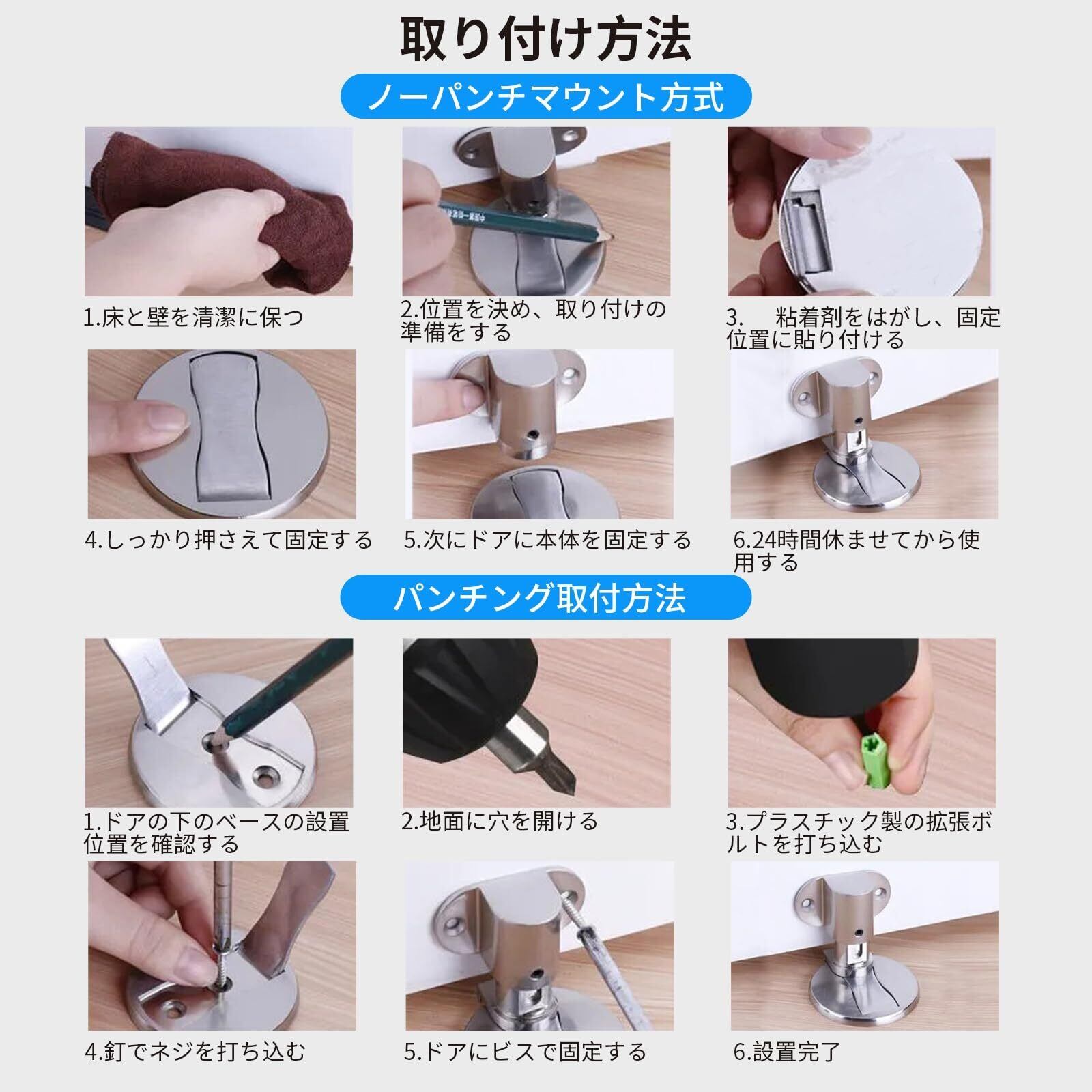 取り付け方法

ノーパンチマウント方式

1.床と壁を清潔に保つ

2.位置を決め、取り付けの準備をする

3.　粘着剤をはがし、固定位置に貼り付ける

4.しっかり押さえて固定する

5.次にドアに本体を固定する

6.24時間休ませてから使用する

パンチング取付方法

1.ドアの下のベースの設置位置を確認する

2.地面に穴を開ける

3.プラスチック製の拡張ボルトを打ち込む

4.釘でネジを打ち込む

5.ドアにビスで固定する

6.設置完了