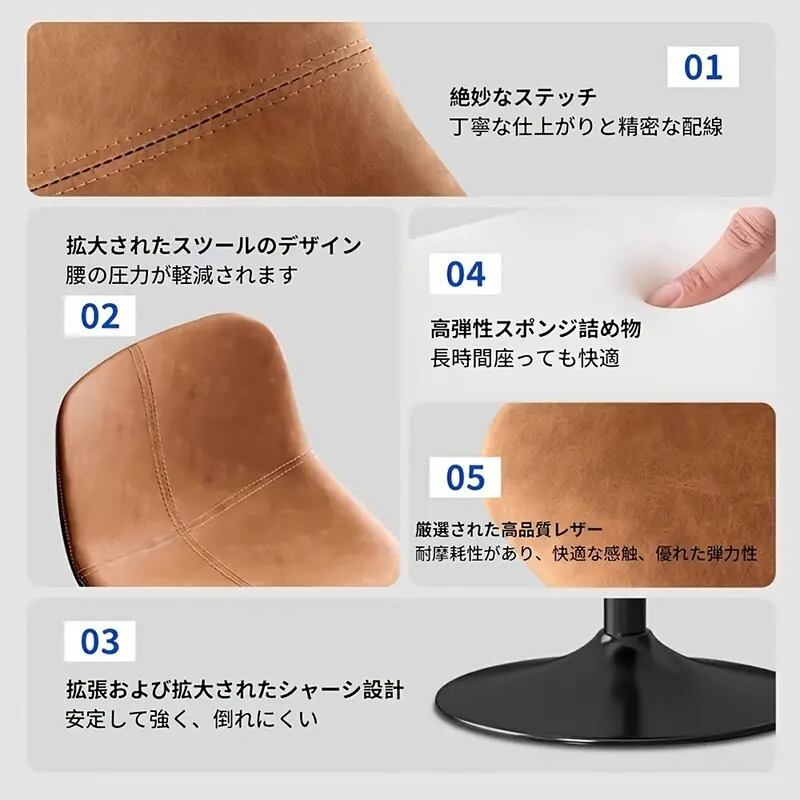 01
絶妙なステッチ
丁寧な仕上がりと精密な配線

拡大されたスツールのデザイン
腰の圧力が軽減されます
02

04
高弾性スポンジ詰め物
長時間座っても快適

05
厳選された高品質レザー
耐摩耗性があり、快適な感触、優れた弾力性

03
拡張および拡大されたシャーシ設計
安定して強く、倒れにくい