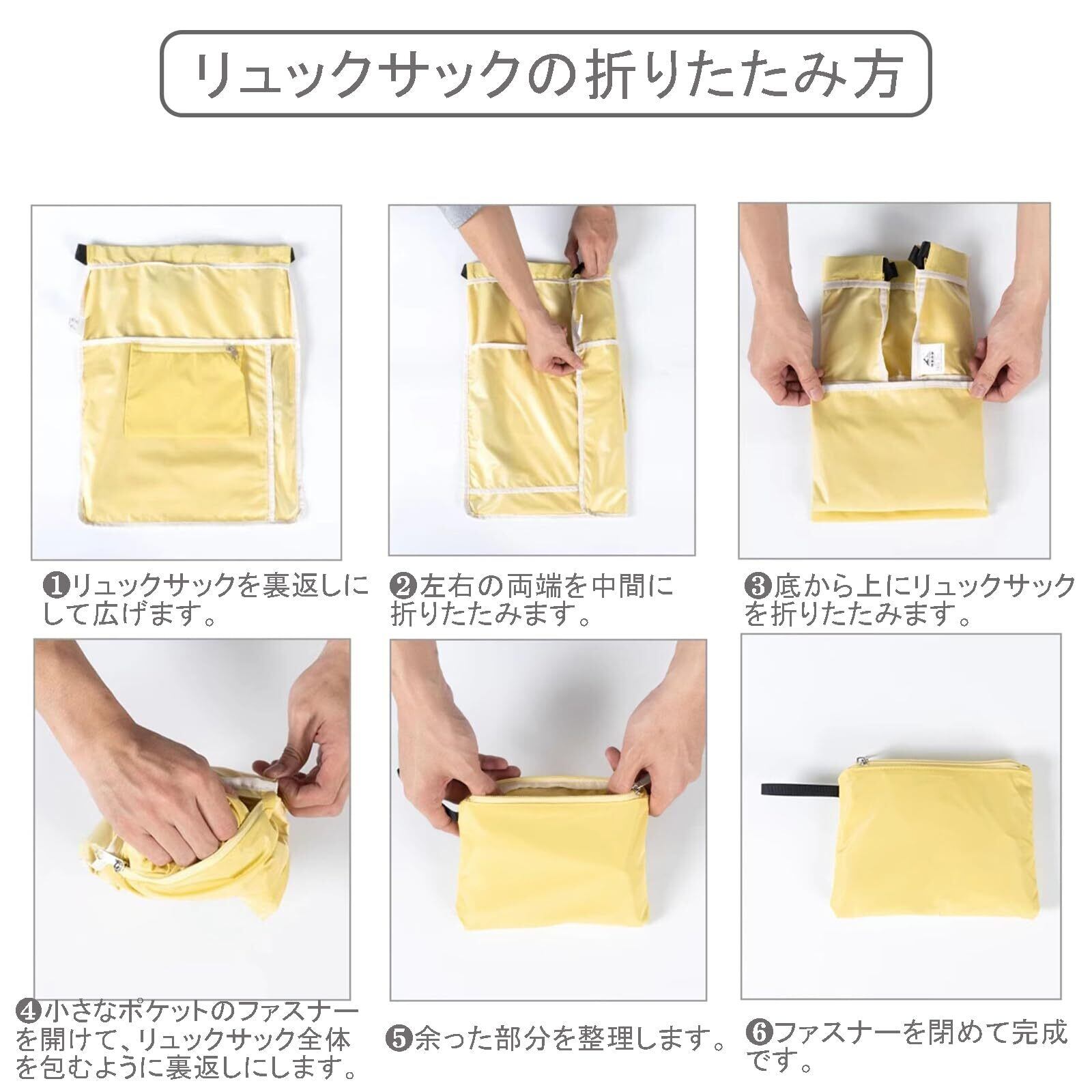 リュックサックの折りたたみ方

❶リュックサックを裏返しにして広げます。

❷左右の両端を中間に折りたたみます。

❸底から上にリュックサックを折りたたみます。

❹小さなポケットのファスナーを開けて、リュックサック全体を包むように裏返しにします。

❺余った部分を整理します。

❻ファスナーを閉めて完成です。