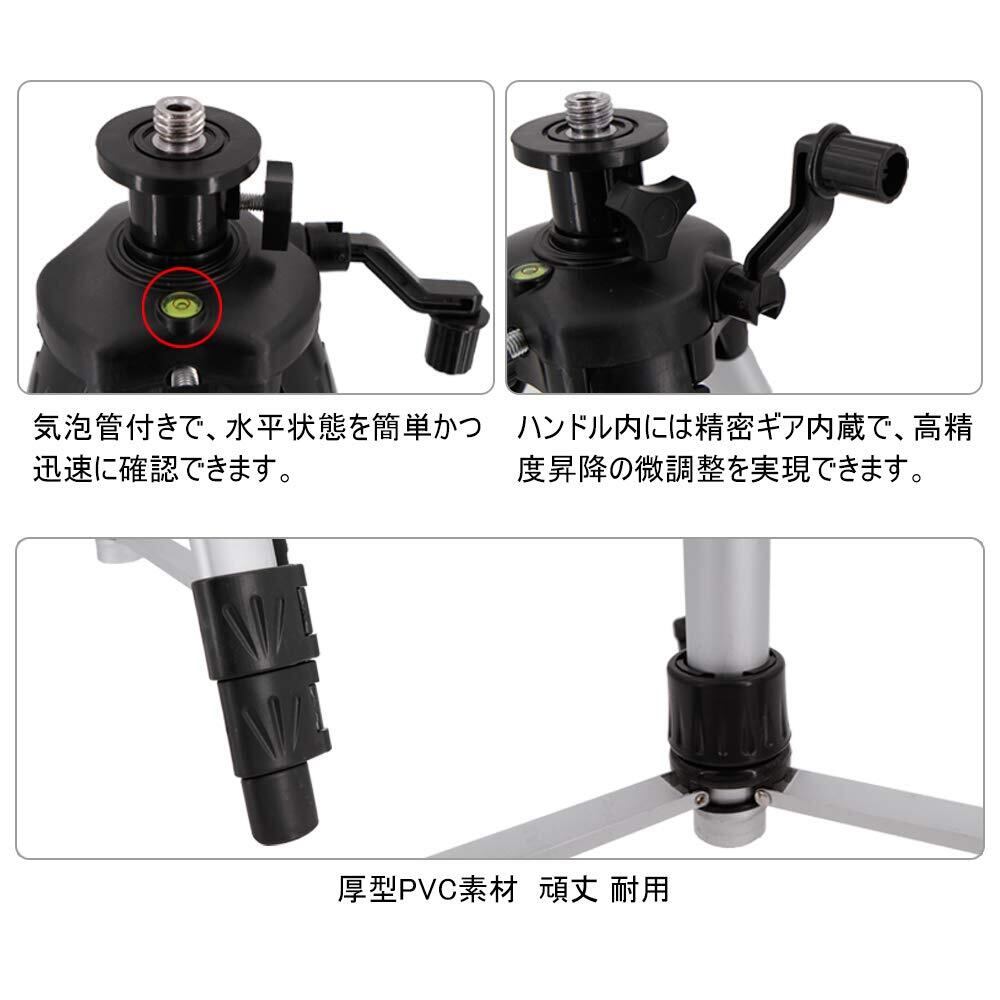 気泡管付きで、水平状態を簡単かつ迅速に確認できます。

ハンドル内には精密ギア内蔵で、高精度昇降の微調整を実現できます。

厚型PVC素材 頑丈 耐用