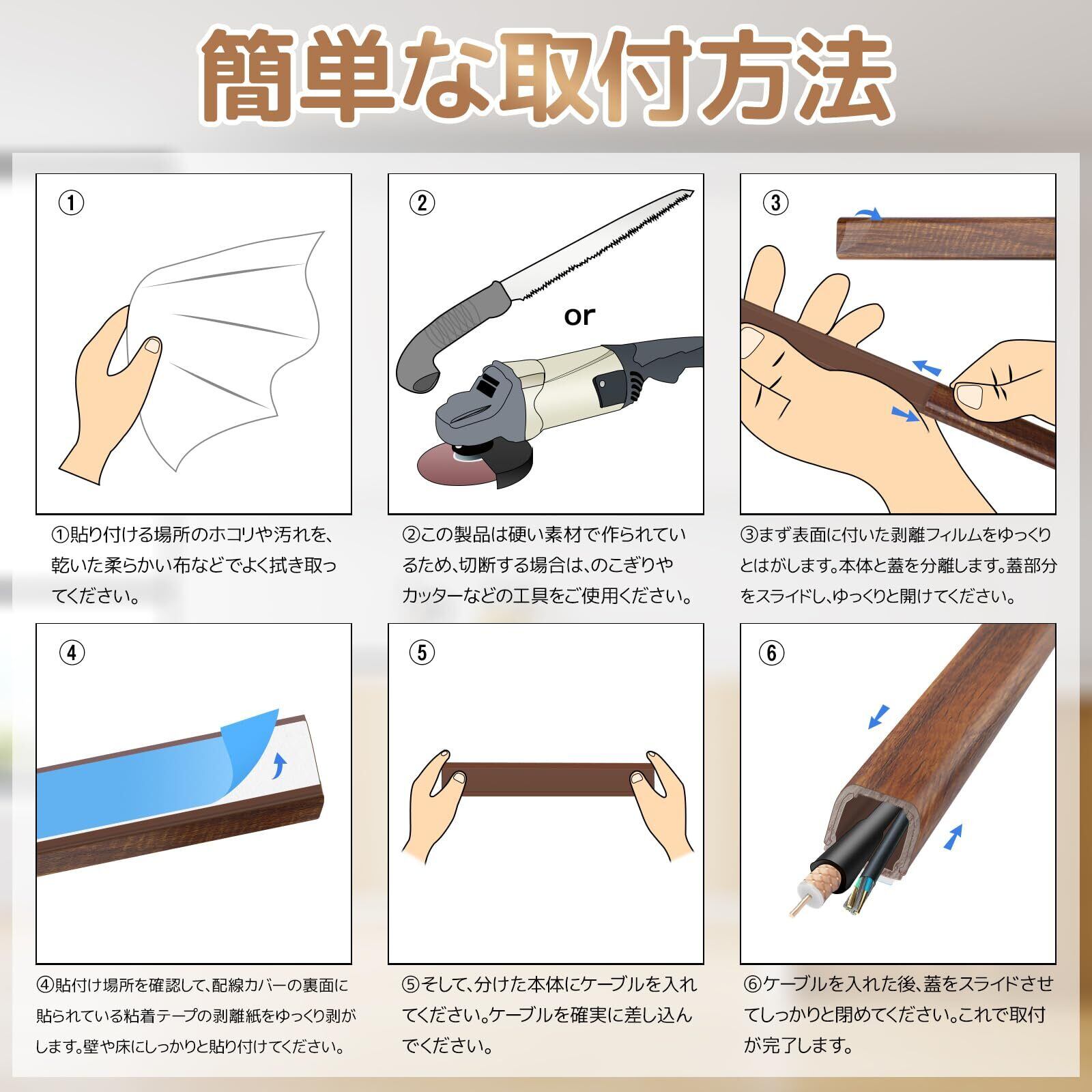 簡単な取付方法

①

②

or

③

①貼り付ける場所のホコリや汚れを、乾いた柔らかい布などでよく拭き取ってください。

②この製品は硬い素材で作られているため、切断する場合は、のこぎりやカッターなどの工具をご使用ください。

③まず表面に付いた剥離フィルムをゆっくりとはがします。本体と蓋を分離します。蓋部分をスライドし、ゆっくりと開けてください。

④

⑤

⑥

④貼付け場所を確認して、配線カバーの裏面に貼られている粘着テープの剥離紙をゆっくり剥がします。壁や床にしっかりと貼り付けてください。

⑤そして、分けた本体にケーブルを入れてください。ケーブルを確実に差し込んでください。

⑥ケーブルを入れた後、蓋をスライドさせてしっかりと閉めてください。これで取付が完了します。