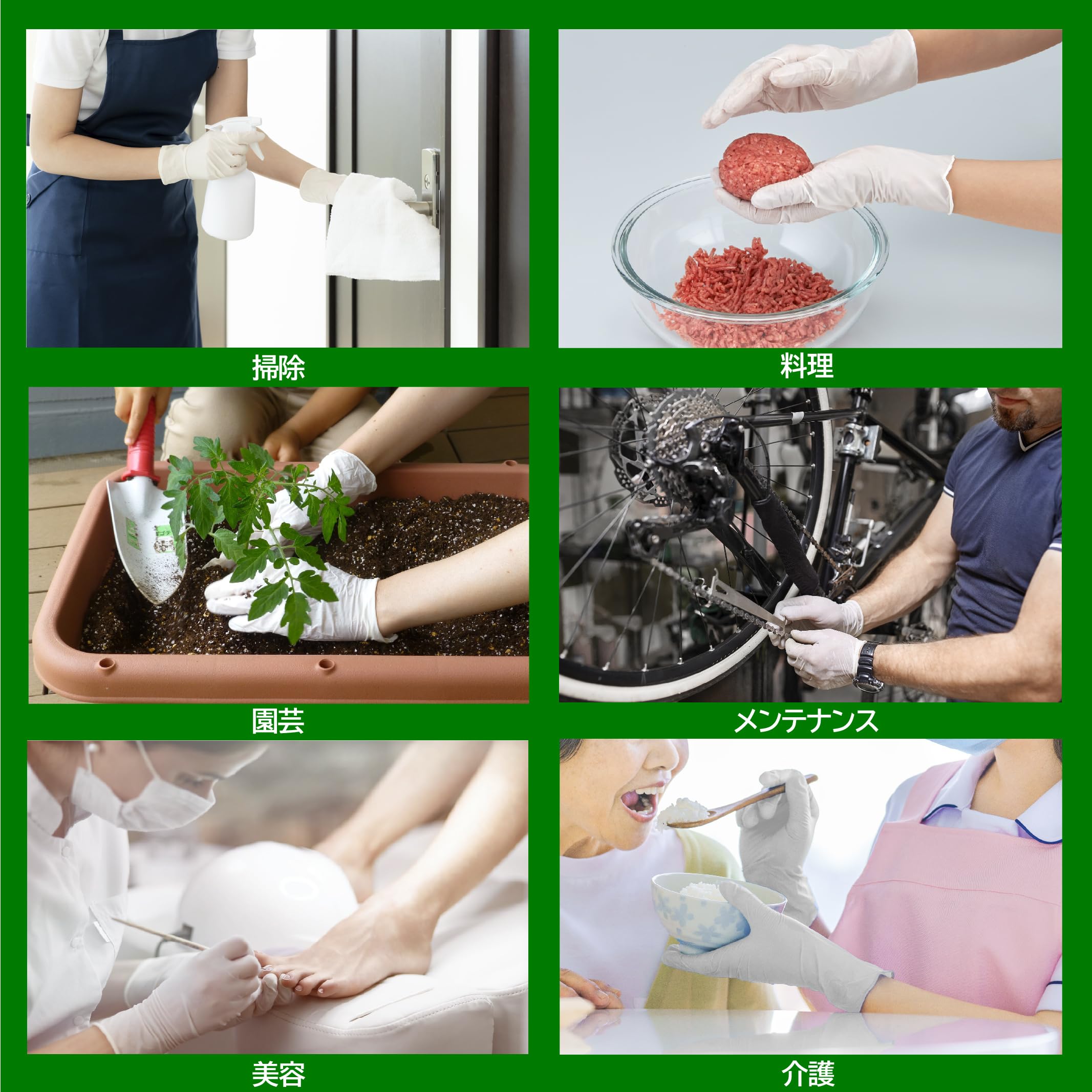 掃除

料理

園芸

メンテナンス

美容

介護