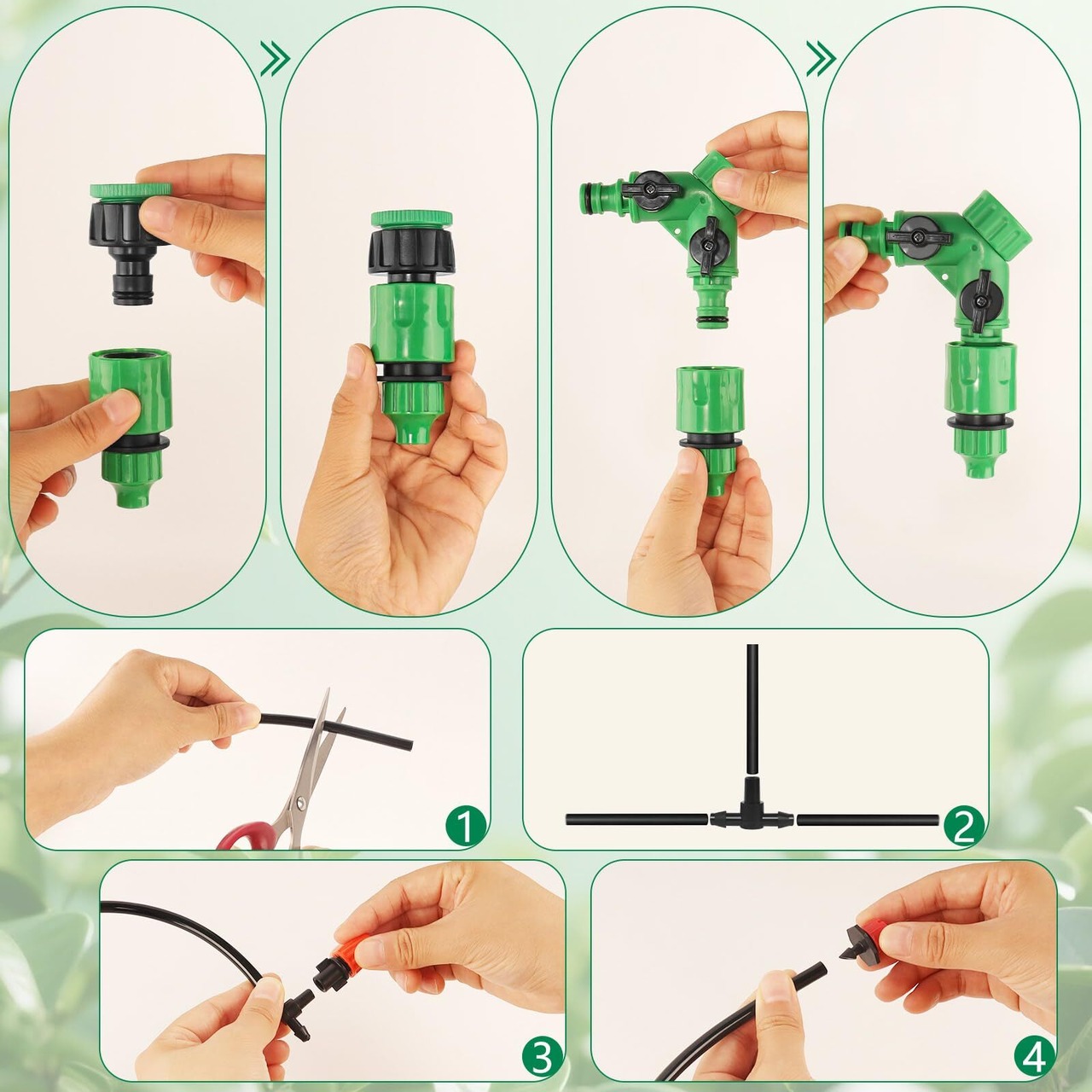 1

2

3

4