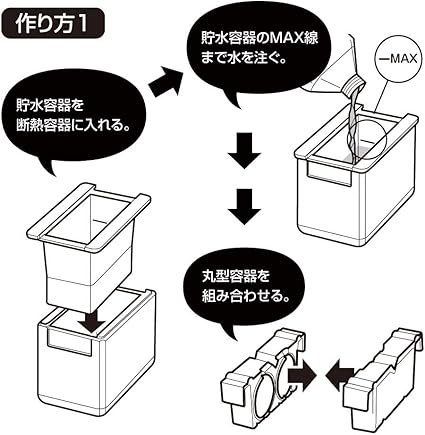 作り方1

貯水容器を断熱容器に入れる。

貯水容器のMAX線まで水を注ぐ。

ーMAX

丸型容器を組み合わせる。