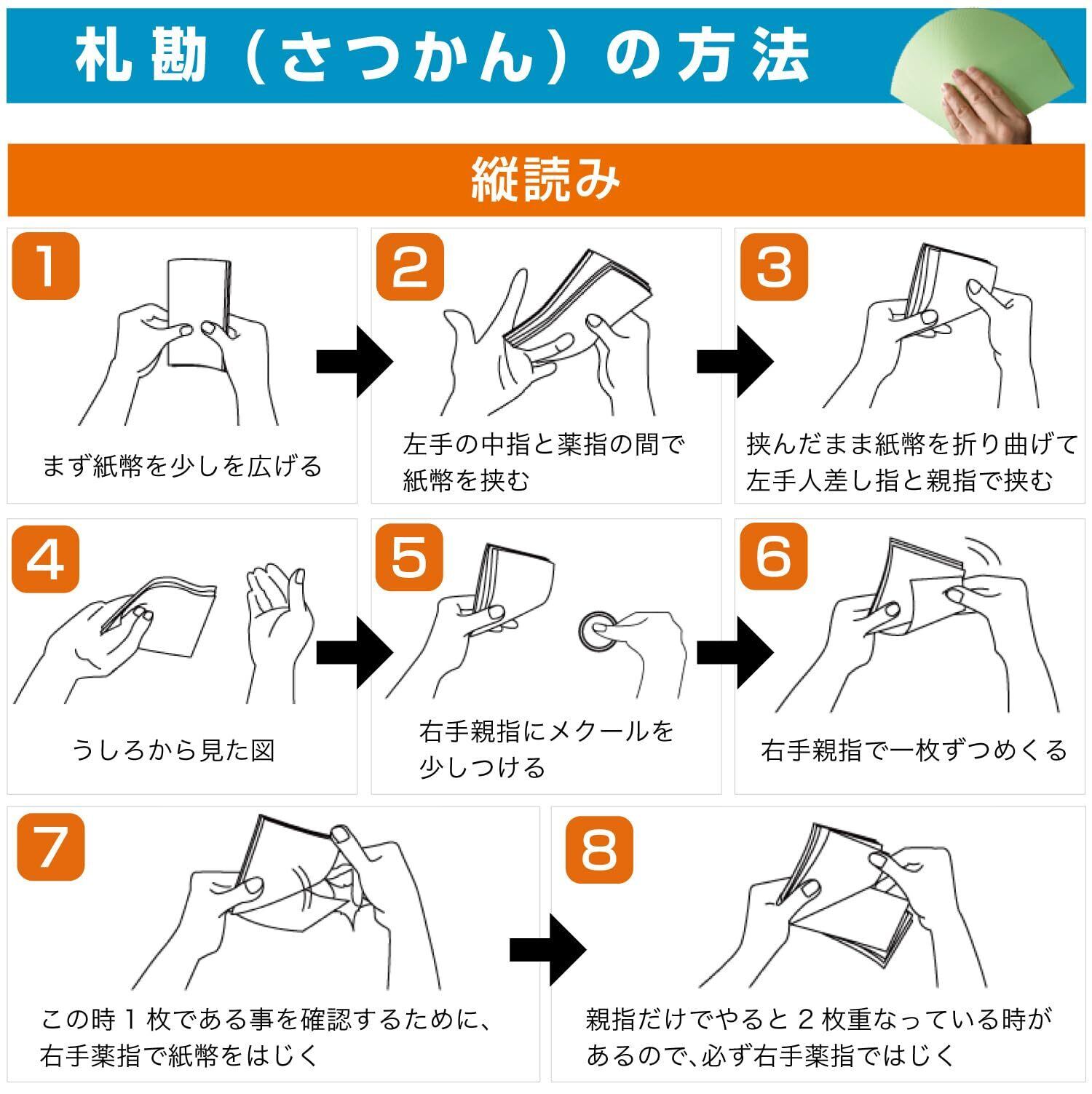 札勘（さつかん）の方法

縦読み

1
まず紙幣を少しを広げる

2
左手の中指と薬指の間で紙幣を挟む

3
挟んだまま紙幣を折り曲げて左手人差し指と親指で挟む

4
うしろから見た図

5
右手親指にメクールを少しつける

6
右手親指で一枚ずつめくる

7
この時 1 枚である事を確認するために、右手薬指で紙幣をはじく

8
親指だけでやると 2 枚重なっている時があるので、必ず右手薬指ではじく