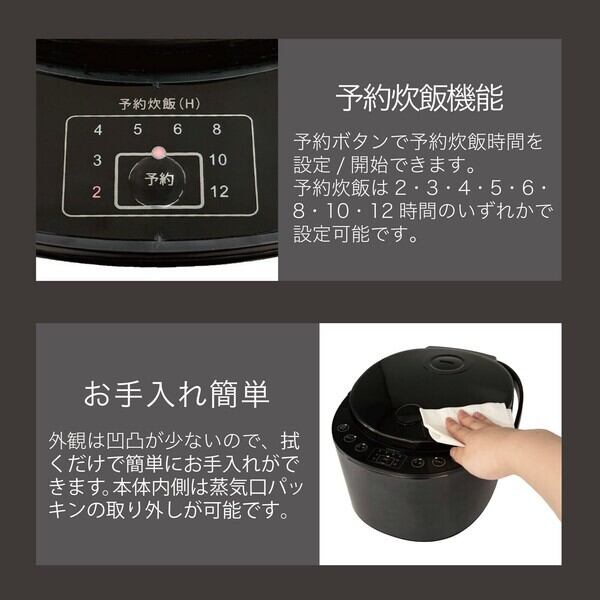 予約炊飯（H）

4 5 6 8

3 10

予約

2 12

予約炊飯機能

予約ボタンで予約炊飯時間を設定 / 開始できます。
予約炊飯は 2・3・4・5・6・8・10・12 時間のいずれかで設定可能です。

お手入れ簡単

外観は凹凸が少ないので、拭くだけで簡単にお手入れができます。本体内側は蒸気口パッキンの取り外しが可能です。