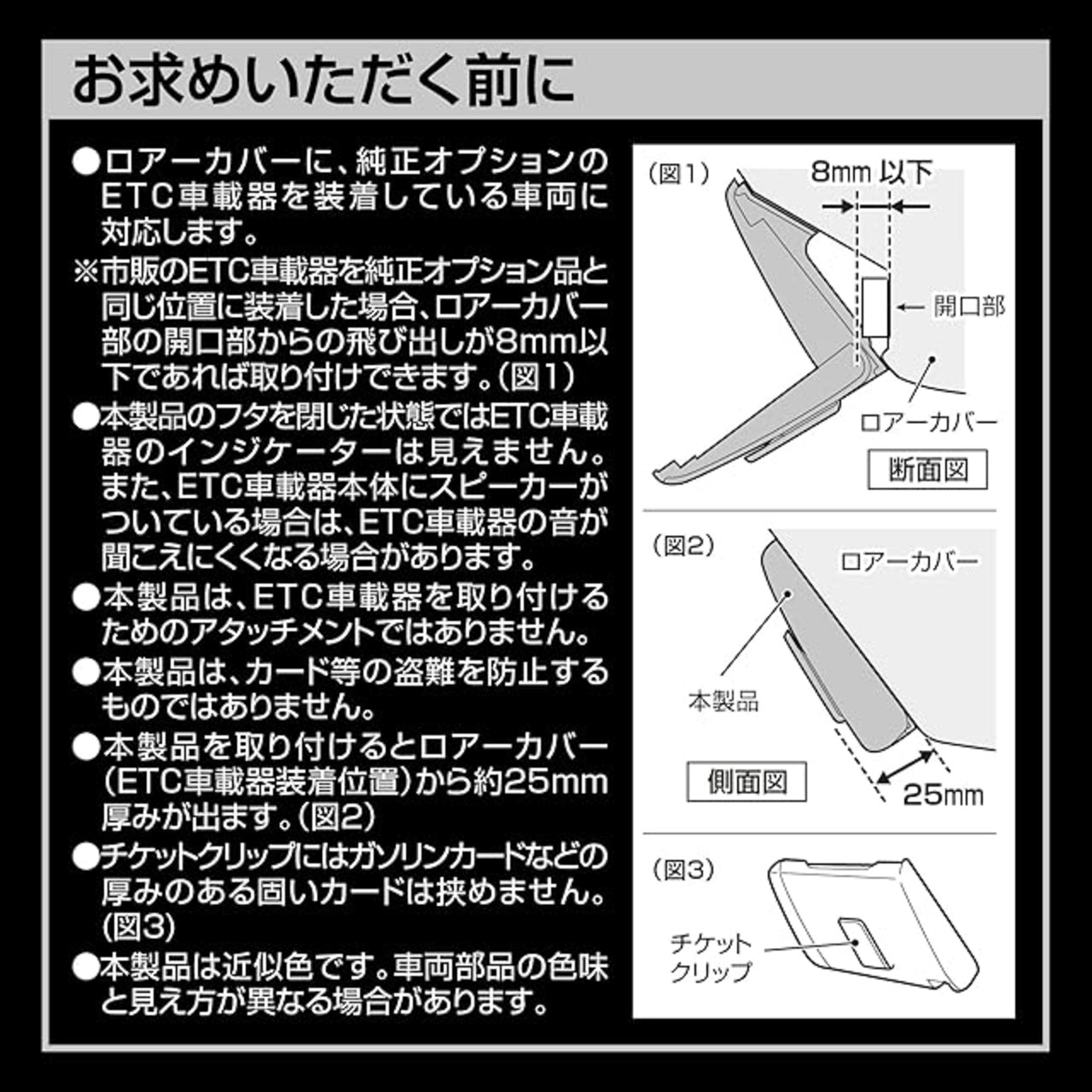 お求めいただく前に

●ロアーカバーに、純正オプションのETC車載器を装着している車両に対応します。
※市販のETC車載器を純正オプション品と同じ位置に装着した場合、ロアーカバー部の開口部からの飛び出しが8mm以下であれば取り付けできます。(図1)
●本製品のフタを閉じた状態ではETC車載器のインジケーターは見えません。また、ETC車載器本体にスピーカーがついている場合は、ETC車載器の音が聞こえにくくなる場合があります。
●本製品は、ETC車載器を取り付けるためのアタッチメントではありません。
●本製品は、カード等の盗難を防止するものではありません。
●本製品を取り付けるとロアーカバー(ETC車載器装着位置)から約25mm厚みが出ます。(図2)
●チケットクリップにはガソリンカードなどの厚みのある固いカードは挟めません。(図3)
●本製品は近似色です。車両部品の色味と見え方が異なる場合があります。

(図1)
8mm 以下
開口部
ロアーカバー
断面図

(図2)
ロアーカバー
本製品
側面図
25mm

(図3)
チケットクリップ