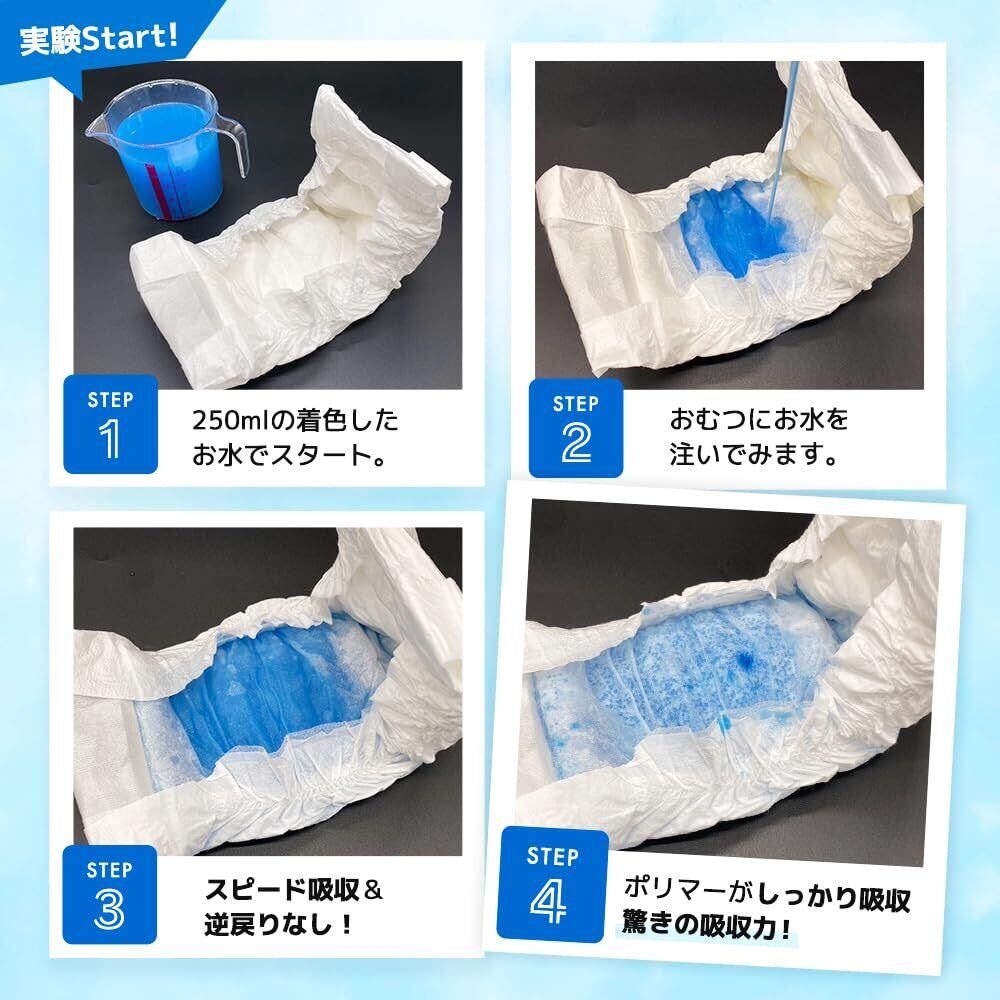 実験Start!

STEP
1
250mlの着色したお水でスタート。

STEP
2
おむつにお水を注いでみます。

STEP
3
スピード吸収＆逆戻りなし！

STEP
4
ポリマーがしっかり吸収
驚きの吸収力！