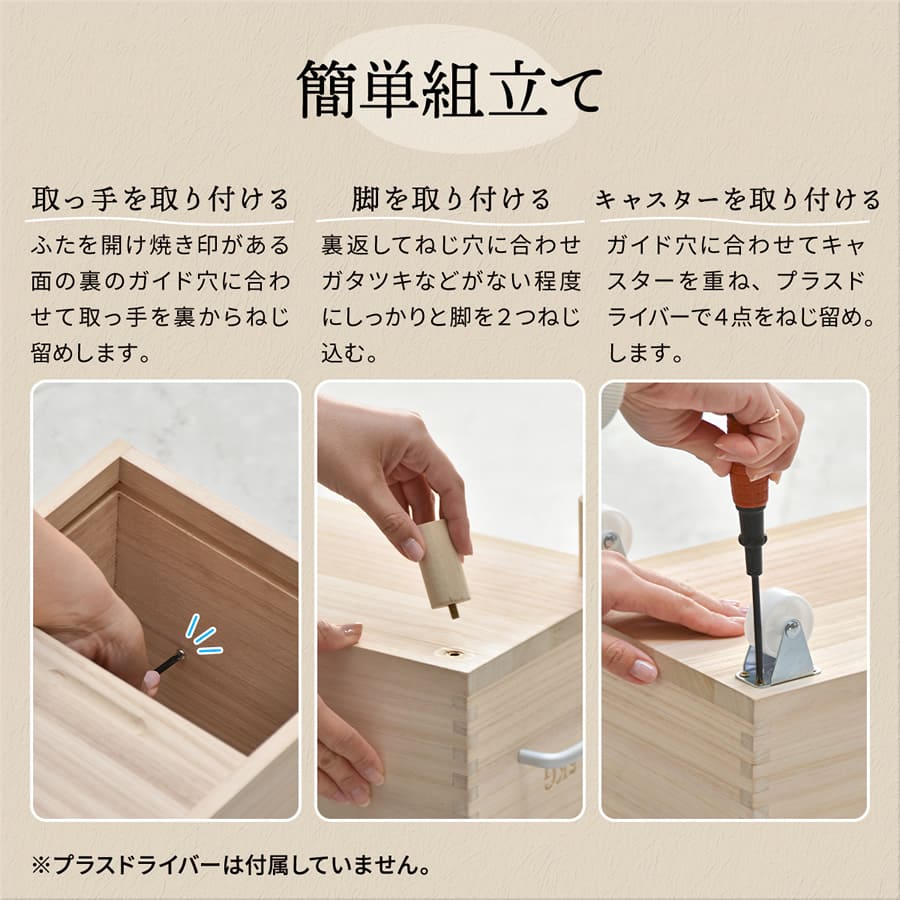 簡単組立て

取っ手を取り付ける

ふたを開け焼き印がある面の裏のガイド穴に合わせて取っ手を裏からねじ留めします。

脚を取り付ける

裏返してねじ穴に合わせガタツキなどがない程度にしっかりと脚を2つねじ込む。

キャスターを取り付ける

ガイド穴に合わせてキャスターを重ね、プラスドライバーで4点をねじ留め。します。

※プラスドライバーは付属していません。