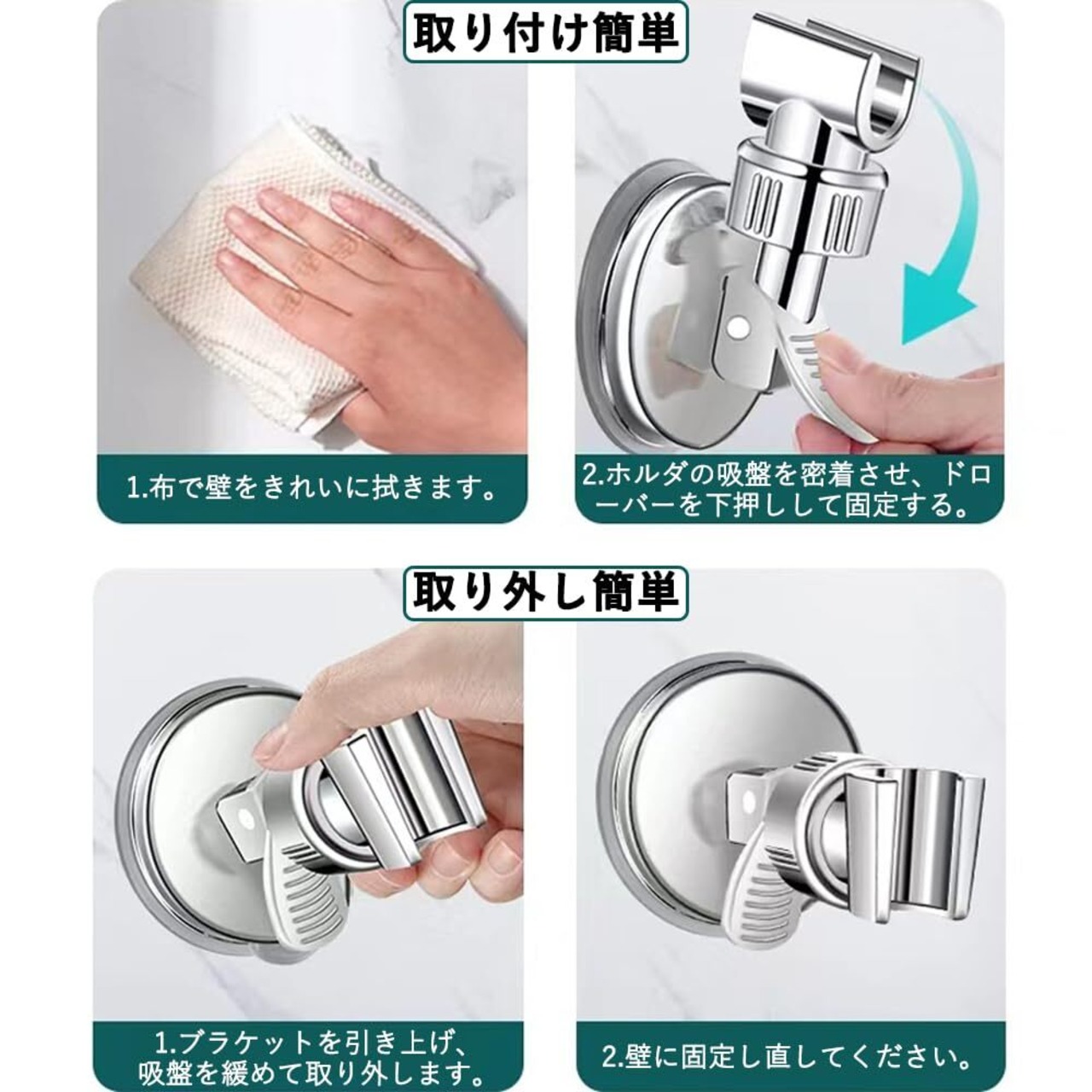 取り付け簡単

1.布で壁をきれいに拭きます。

2.ホルダの吸盤を密着させ、ドローバーを下押しして固定する。

取り外し簡単

1.ブラケットを引き上げ、吸盤を緩めて取り外します。

2.壁に固定し直してください。