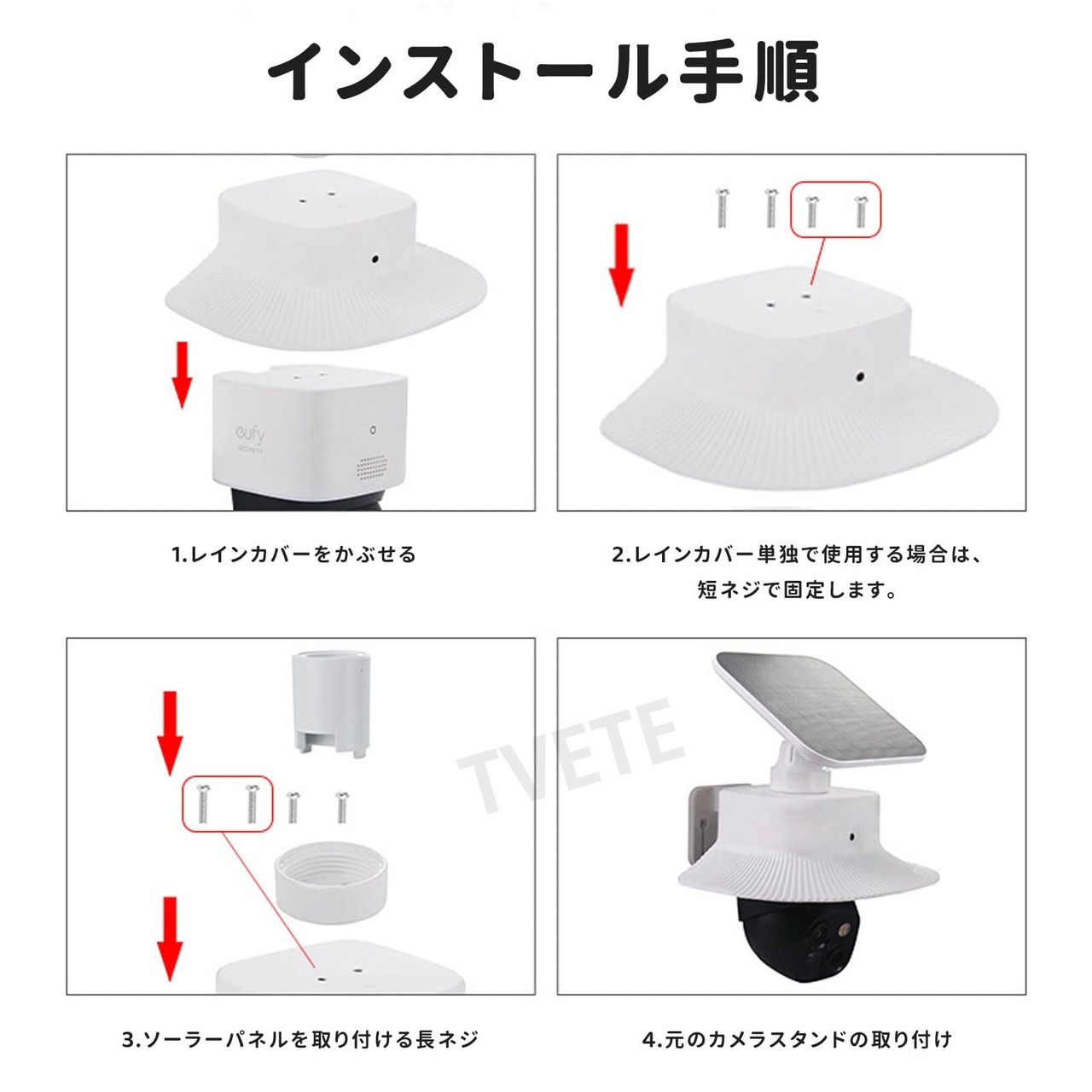 インストール手順

eufy
SECURITY

1.レインカバーをかぶせる

2.レインカバー単独で使用する場合は、短ネジで固定します。

TVETE

3.ソーラーパネルを取り付ける長ネジ

4.元のカメラスタンドの取り付け