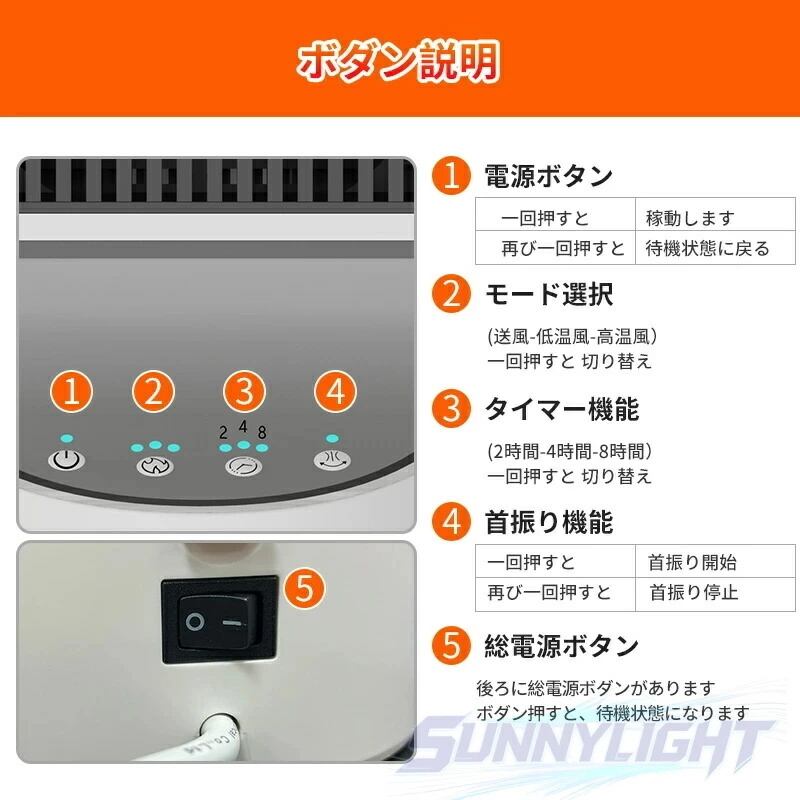 ボダン説明

1 2 3 4
2 4 8

5

1 電源ボタン

| 一回押すと | 稼動します |
|---|---|
| 再び一回押すと | 待機状態に戻る |

2 モード選択

(送風-低温風-高温風)
一回押すと 切り替え

3 タイマー機能

(2時間-4時間-8時間)
一回押すと 切り替え

4 首振り機能

| 一回押すと | 首振り開始 |
|---|---|
| 再び一回押すと | 首振り停止 |

5 総電源ボタン

後ろに総電源ボダンがあります
ボダン押すと、待機状態になります

SUNNYLIGHT