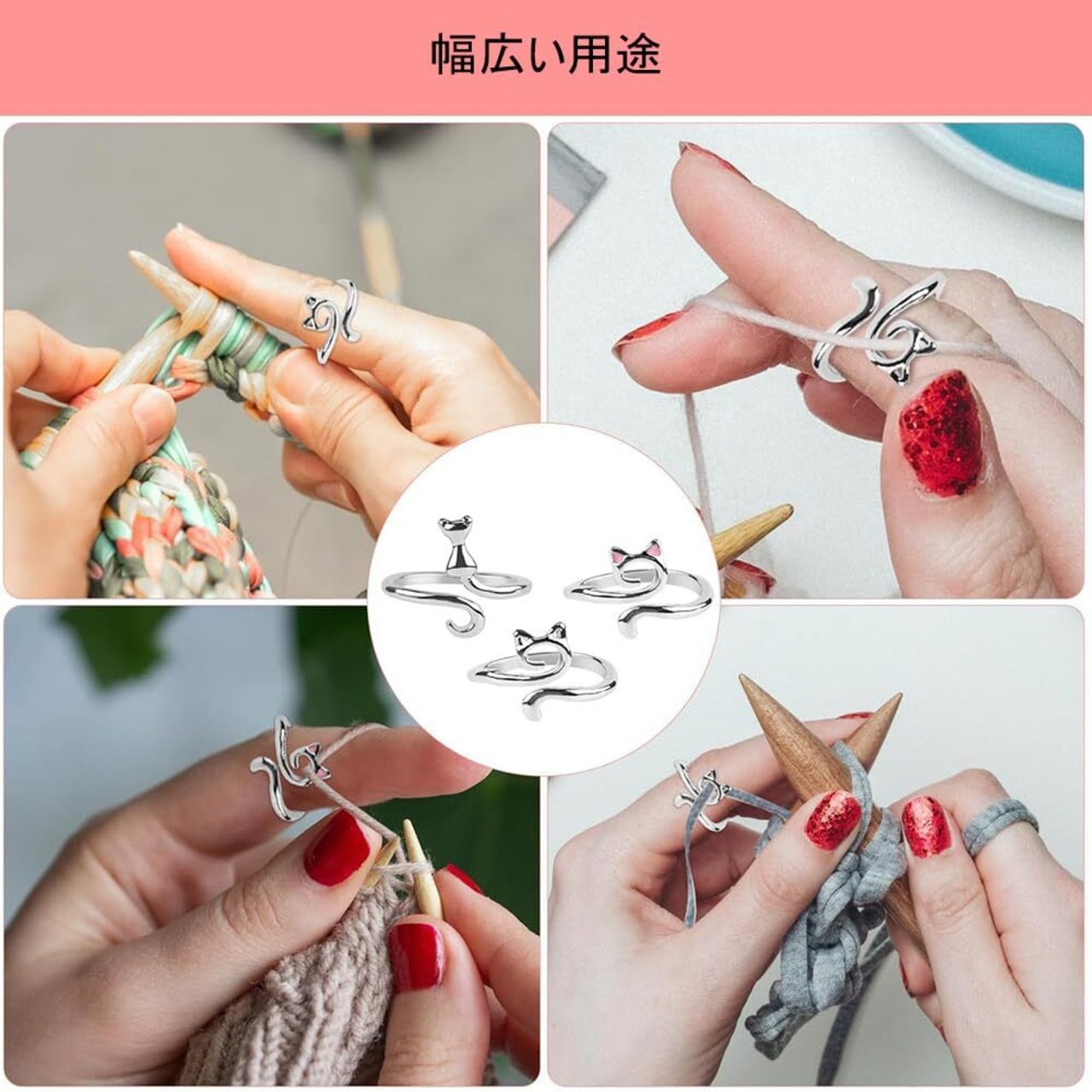 幅広い用途