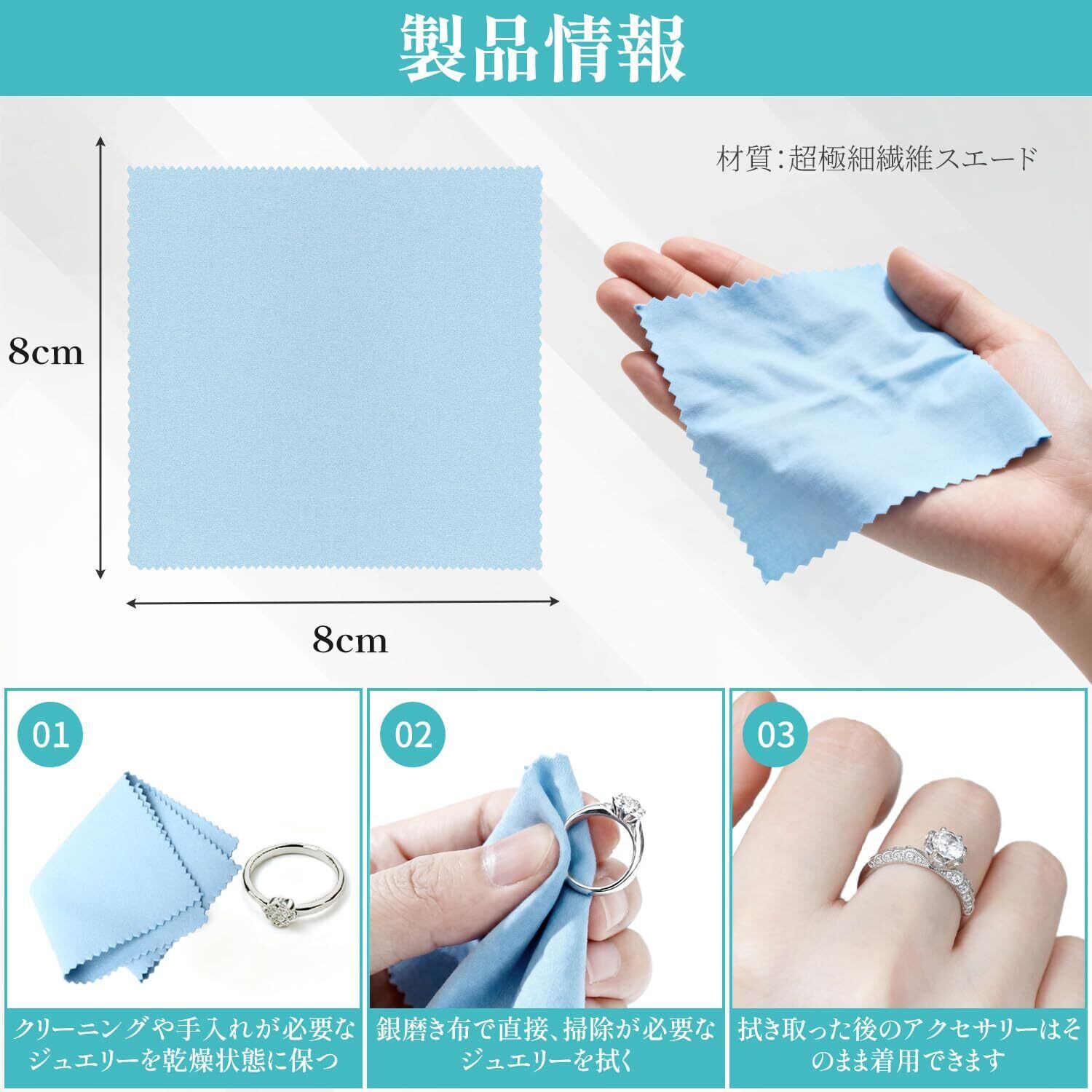 製品情報

材質:超極細繊維スエード

8cm

8cm

01

クリーニングや手入れが必要なジュエリーを乾燥状態に保つ

02

銀磨き布で直接、掃除が必要なジュエリーを拭く

03

拭き取った後のアクセサリーはそのまま着用できます