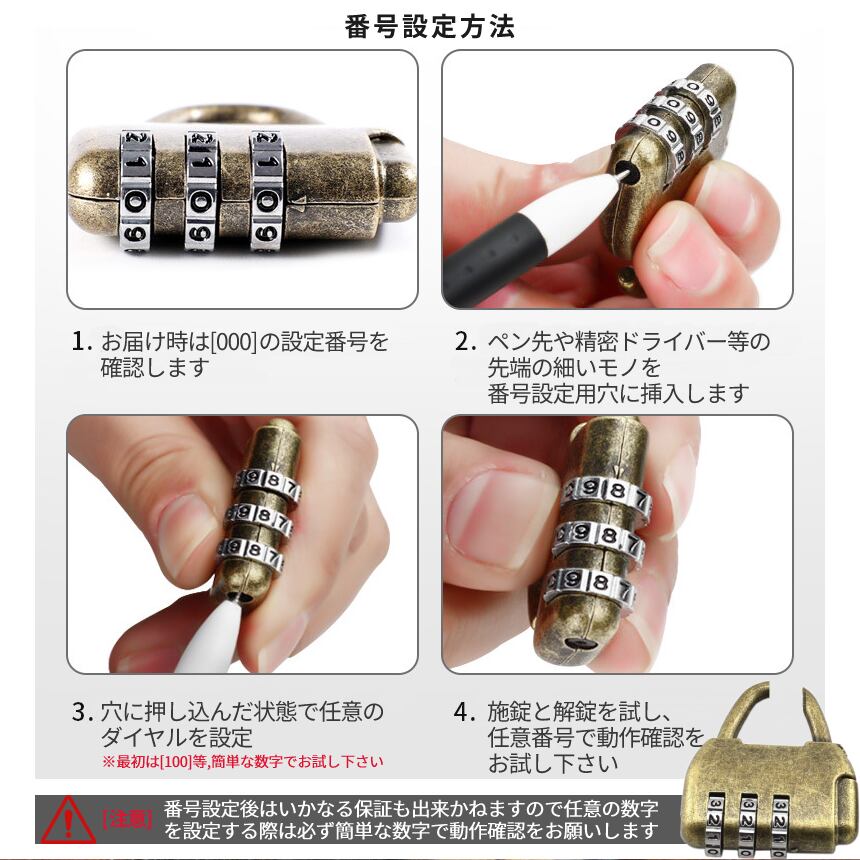 番号設定方法

1. お届け時は[000]の設定番号を確認します

2. ペン先や精密ドライバー等の先端の細いモノを番号設定用穴に挿入します

3. 穴に押し込んだ状態で任意のダイヤルを設定
※最初は[100]等,簡単な数字でお試し下さい

4. 施錠と解錠を試し、任意番号で動作確認をお試し下さい

[注意] 番号設定後はいかなる保証も出来かねますので任意の数字を設定する際は必ず簡単な数字で動作確認をお願いします