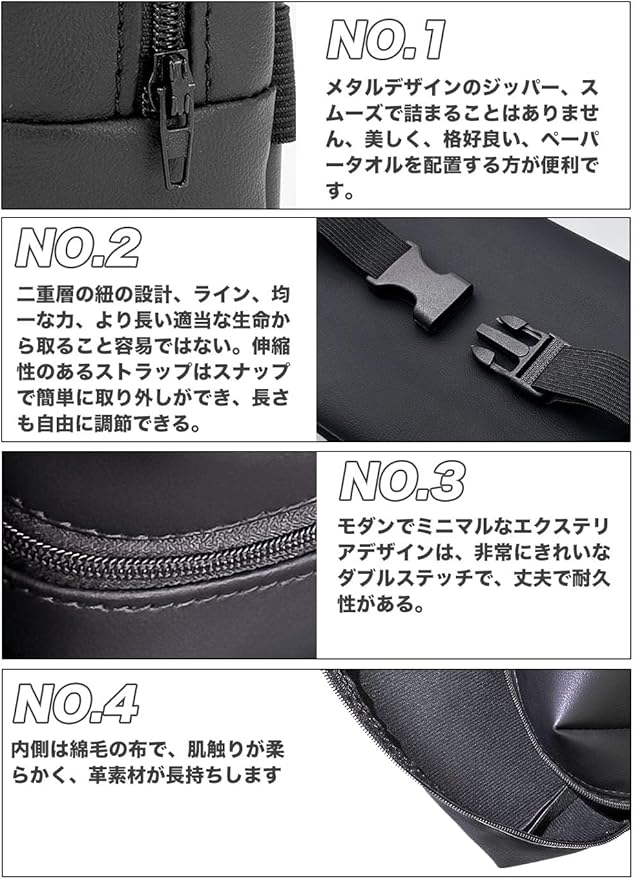 NO.1

メタルデザインのジッパー、スムーズで詰まることはありません、美しく、格好良い、ペーパータオルを配置する方が便利です。

NO.2

二重層の紐の設計、ライン、均一な力、より長い適当な生命から取ること容易ではない。伸縮性のあるストラップはスナップで簡単に取り外しができ、長さも自由に調節できる。

NO.3

モダンでミニマルなエクステリアデザインは、非常にきれいなダブルステッチで、丈夫で耐久性がある。

NO.4

内側は綿毛の布で、肌触りが柔らかく、革素材が長持ちします