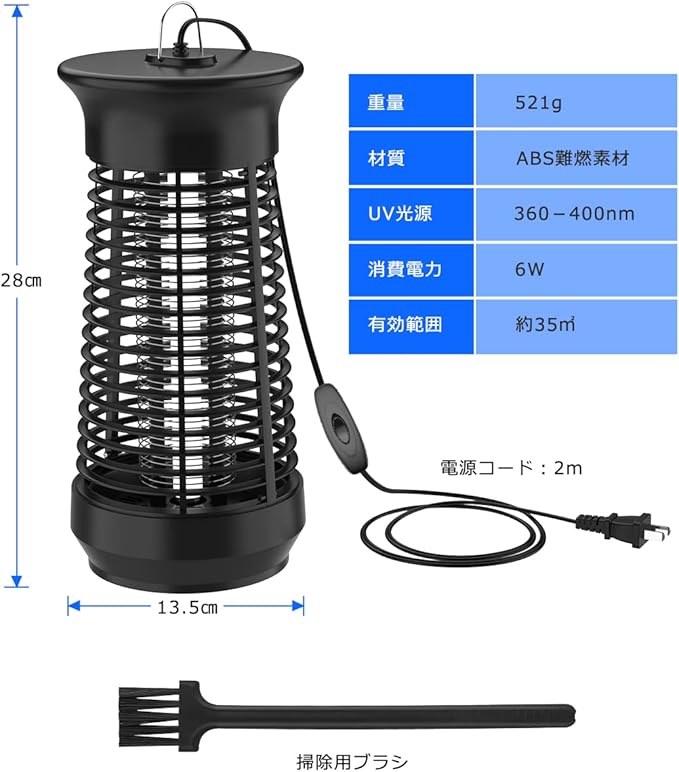 28㎝

| 重量 | 521g |
|---|---|
| 材質 | ABS難燃素材 |
| UV光源 | 360－400nm |
| 消費電力 | 6W |
| 有効範囲 | 約35㎡ |

電源コード：2m

13.5㎝

掃除用ブラシ