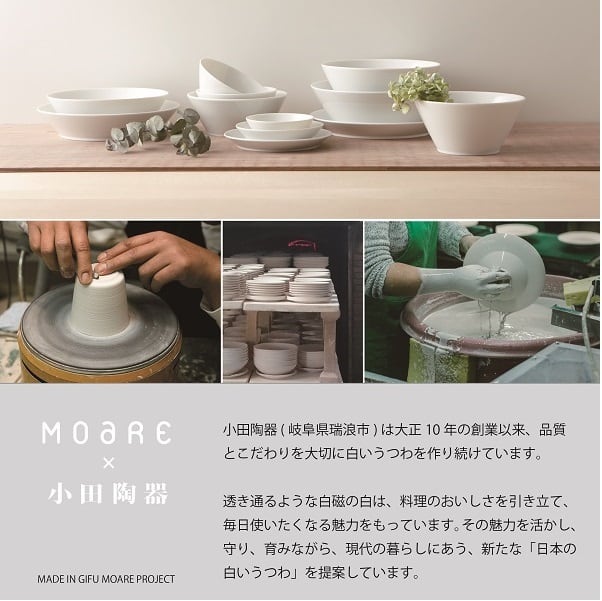 MOARE
×
小田陶器

MADE IN GIFU MOARE PROJECT

小田陶器 ( 岐阜県瑞浪市 ) は大正 10 年の創業以来、品質とこだわりを大切に白いうつわを作り続けています。

透き通るような白磁の白は、料理のおいしさを引き立て、毎日使いたくなる魅力をもっています。その魅力を活かし、守り、育みながら、現代の暮らしにあう、新たな「日本の白いうつわ」を提案しています。