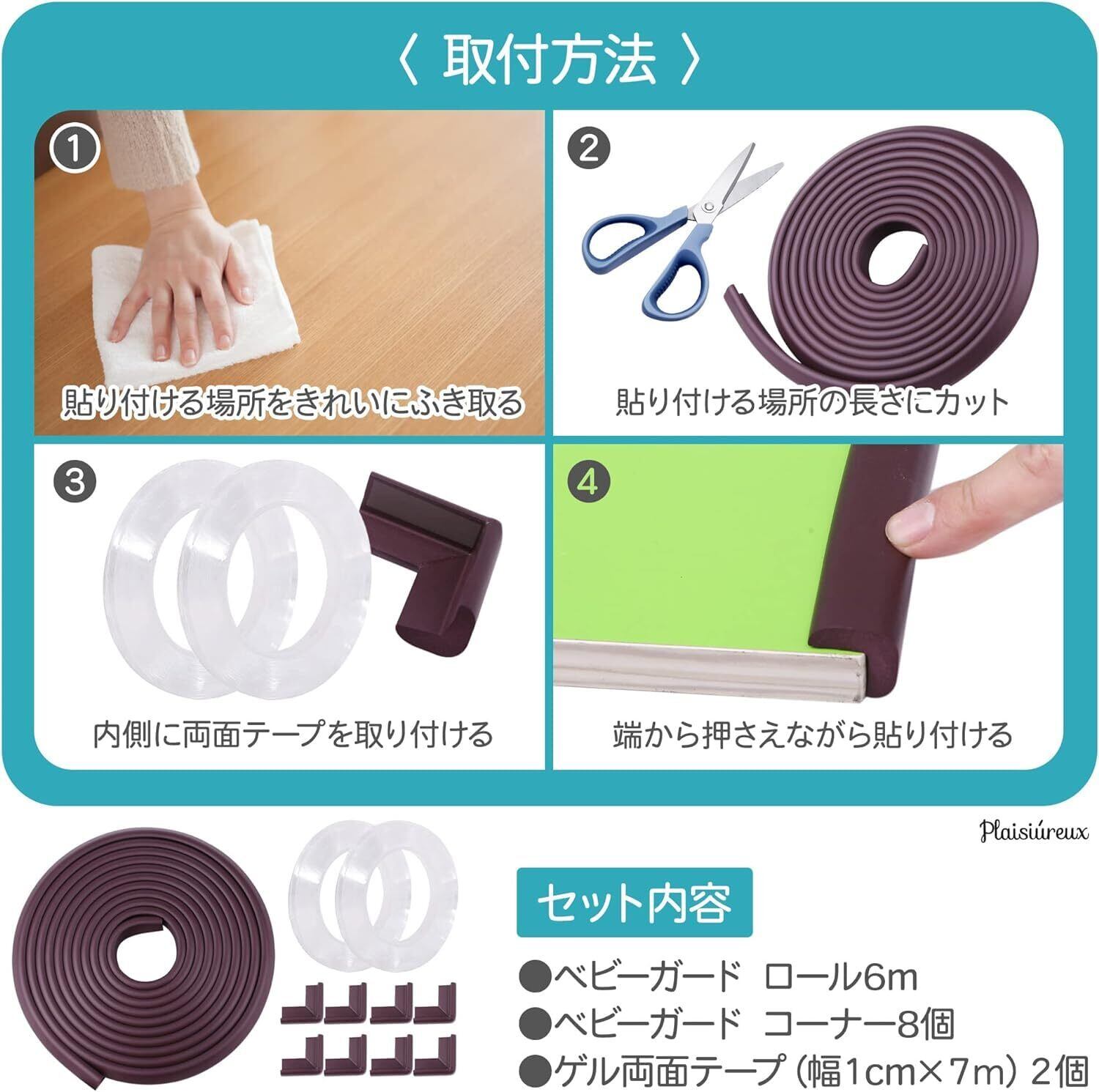 〈 取付方法 〉

①
貼り付ける場所をきれいにふき取る

②
貼り付ける場所の長さにカット

③
内側に両面テープを取り付ける

④
端から押さえながら貼り付ける

Plaisiúreux

セット内容

●ベビーガード ロール6m
●ベビーガード コーナー8個
●ゲル両面テープ（幅1cm×7m）2個