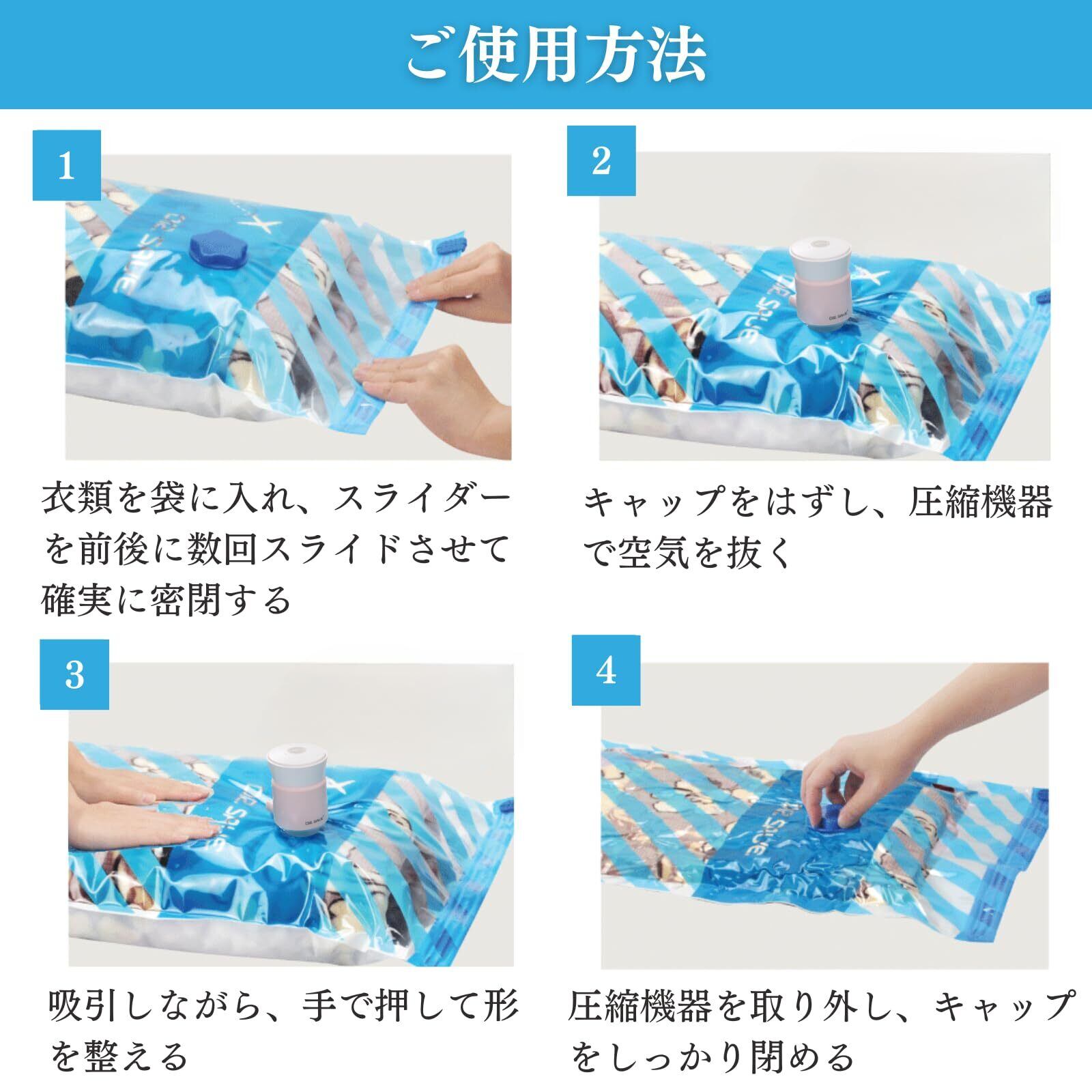 ご使用方法

1

衣類を袋に入れ、スライダーを前後に数回スライドさせて確実に密閉する

2

キャップをはずし、圧縮機器で空気を抜く

3

吸引しながら、手で押して形を整える

4

圧縮機器を取り外し、キャップをしっかり閉める