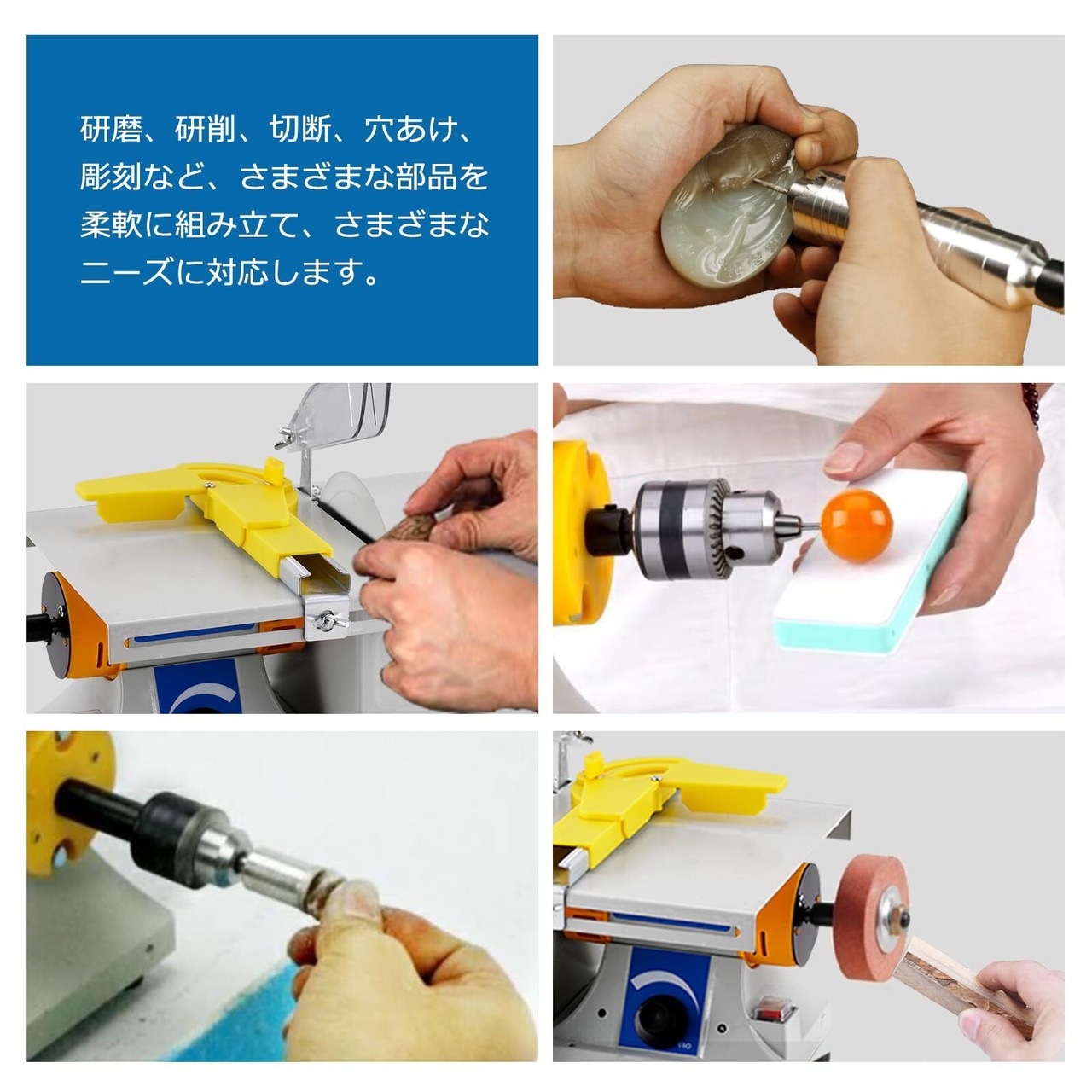 研磨、研削、切断、穴あけ、彫刻など、さまざまな部品を柔軟に組み立て、さまざまなニーズに対応します。