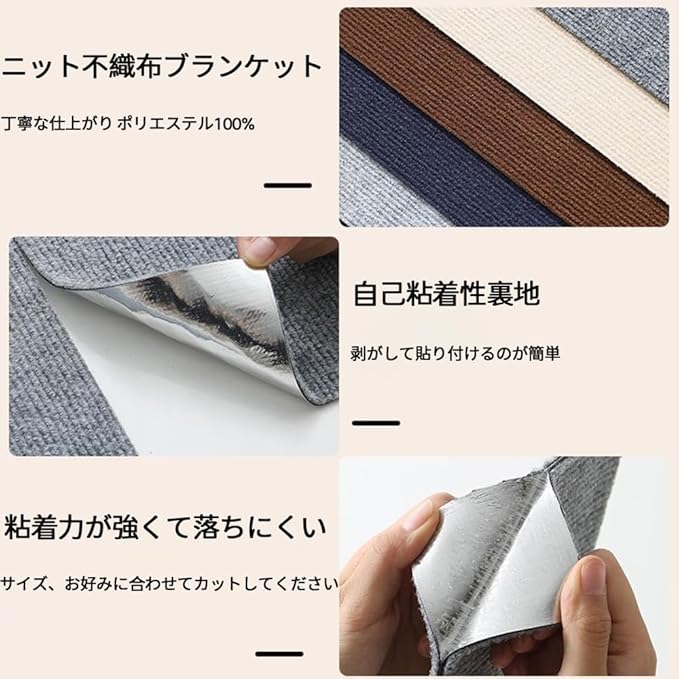 ニット不織布ブランケット

丁寧な仕上がり ポリエステル100%

自己粘着性裏地

剥がして貼り付けるのが簡単

粘着力が強くて落ちにくい

サイズ、お好みに合わせてカットしてください