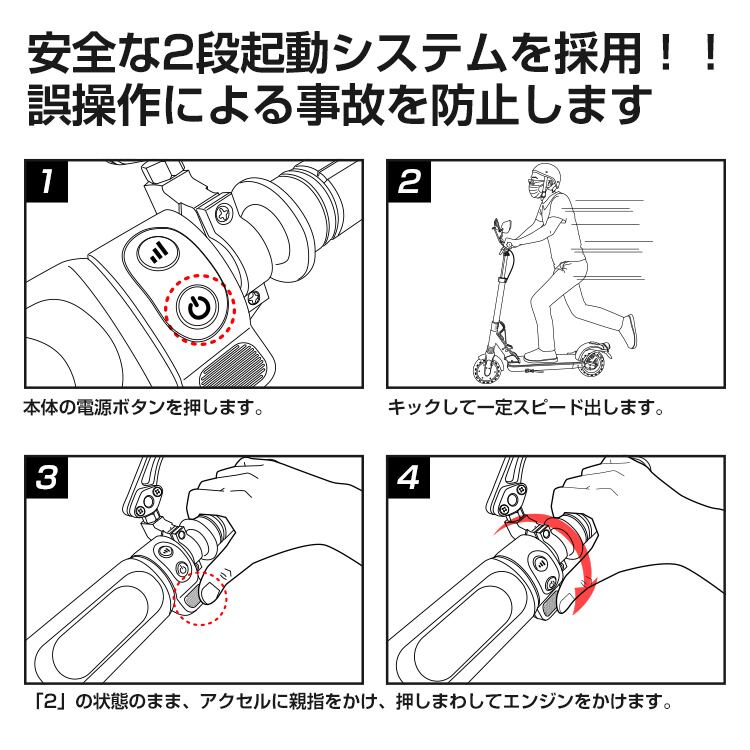 安全な2段起動システムを採用！！
誤操作による事故を防止します

1

本体の電源ボタンを押します。

2

キックして一定スピード出します。

3

4

「2」の状態のまま、アクセルに親指をかけ、押しまわしてエンジンをかけます。