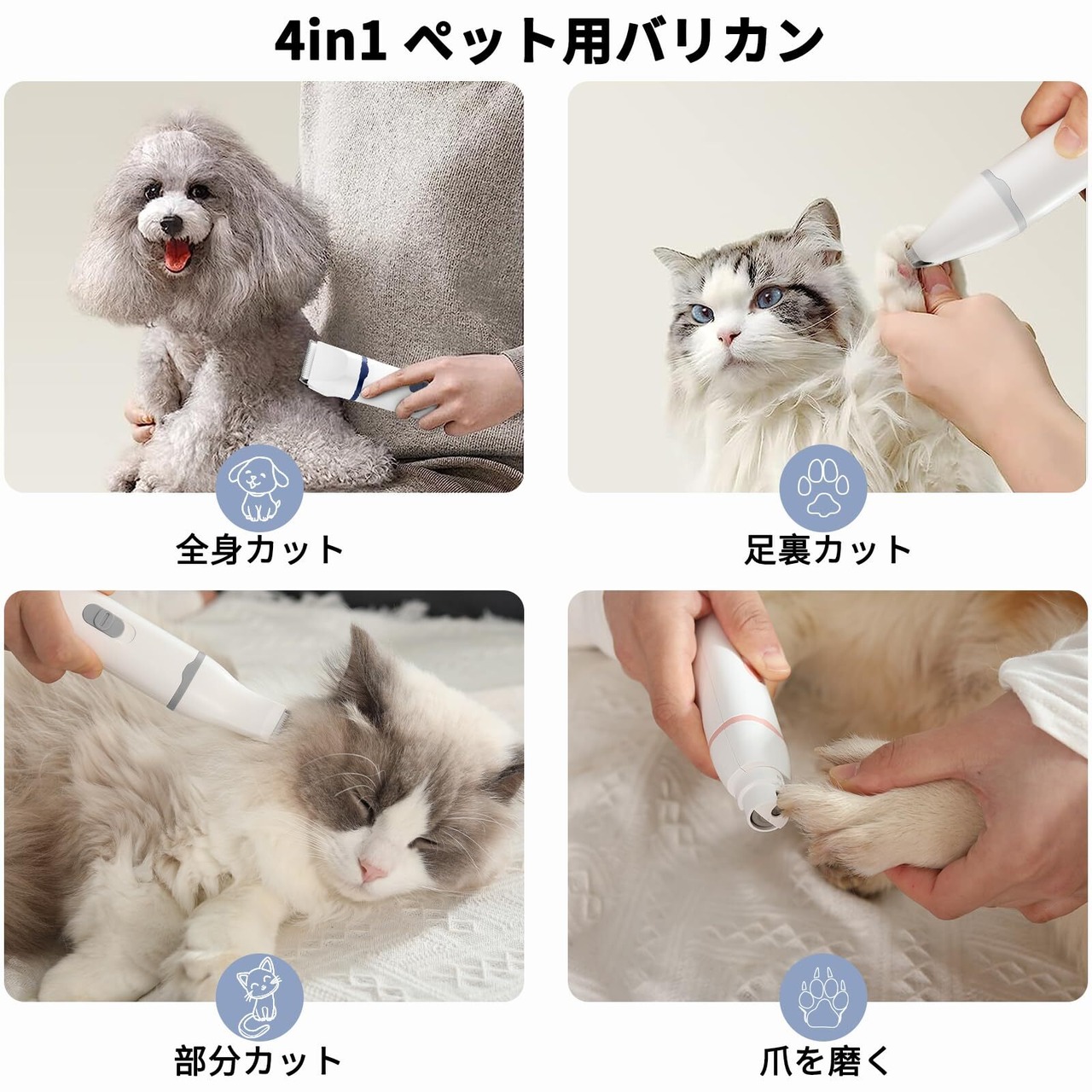 4in1 ペット用バリカン

全身カット

足裏カット

部分カット

爪を磨く