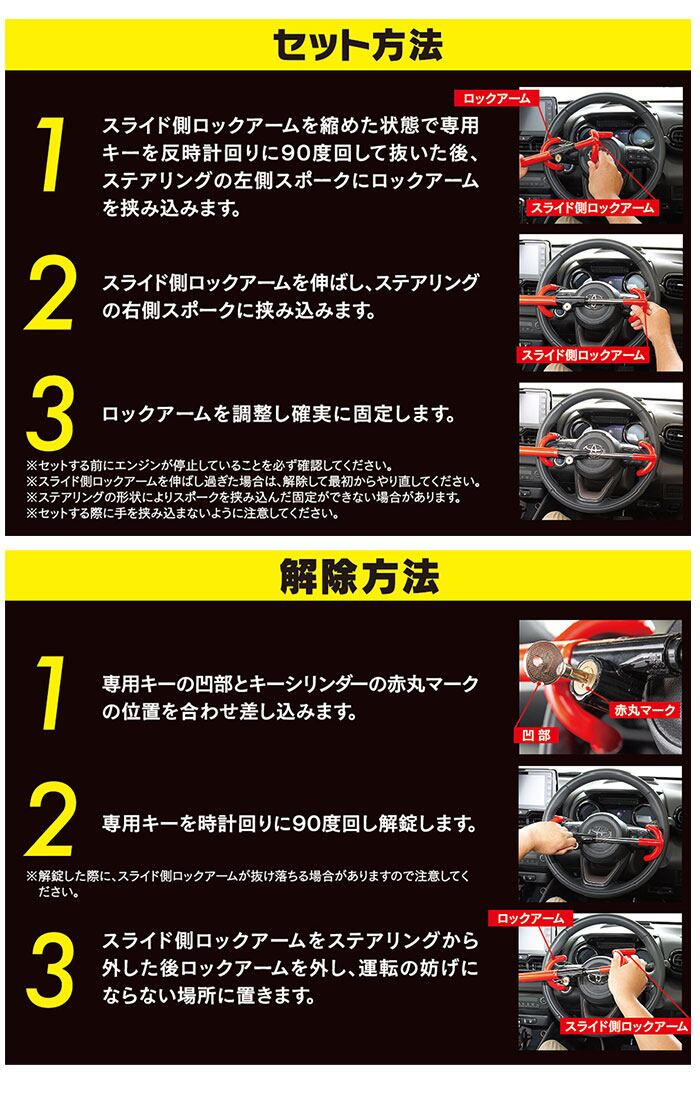 セット方法

1
スライド側ロックアームを縮めた状態で専用キーを反時計回りに90度回して抜いた後、ステアリングの左側スポークにロックアームを挟み込みます。

ロックアーム
スライド側ロックアーム

2
スライド側ロックアームを伸ばし、ステアリングの右側スポークに挟み込みます。

スライド側ロックアーム

3
ロックアームを調整し確実に固定します。

※セットする前にエンジンが停止していることを必ず確認してください。
※スライド側ロックアームを伸ばし過ぎた場合は、解除して最初からやり直してください。
※ステアリングの形状によりスポークを挟み込んだ固定ができない場合があります。
※セットする際に手を挟み込まないように注意してください。

解除方法

1
専用キーの凹部とキーシリンダーの赤丸マークの位置を合わせ差し込みます。

赤丸マーク
凹部

2
専用キーを時計回りに90度回し解錠します。

※解錠した際に、スライド側ロックアームが抜け落ちる場合がありますので注意してください。

3
スライド側ロックアームをステアリングから外した後ロックアームを外し、運転の妨げにならない場所に置きます。

ロックアーム
スライド側ロックアーム