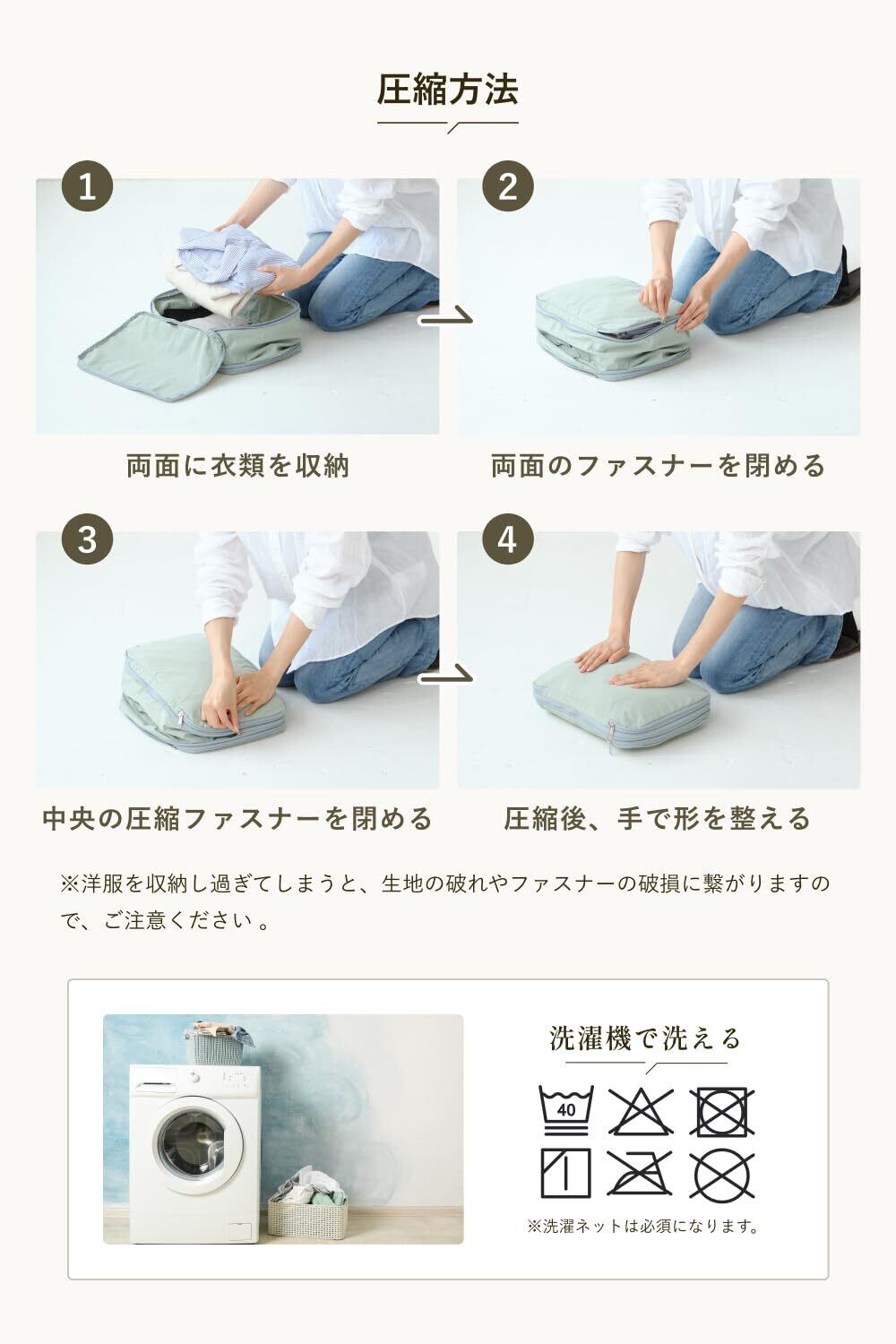 圧縮方法

1

両面に衣類を収納

2

両面のファスナーを閉める

3

中央の圧縮ファスナーを閉める

4

圧縮後、手で形を整える

※洋服を収納し過ぎてしまうと、生地の破れやファスナーの破損に繋がりますので、ご注意ください 。

洗濯機で洗える

40

※洗濯ネットは必須になります。