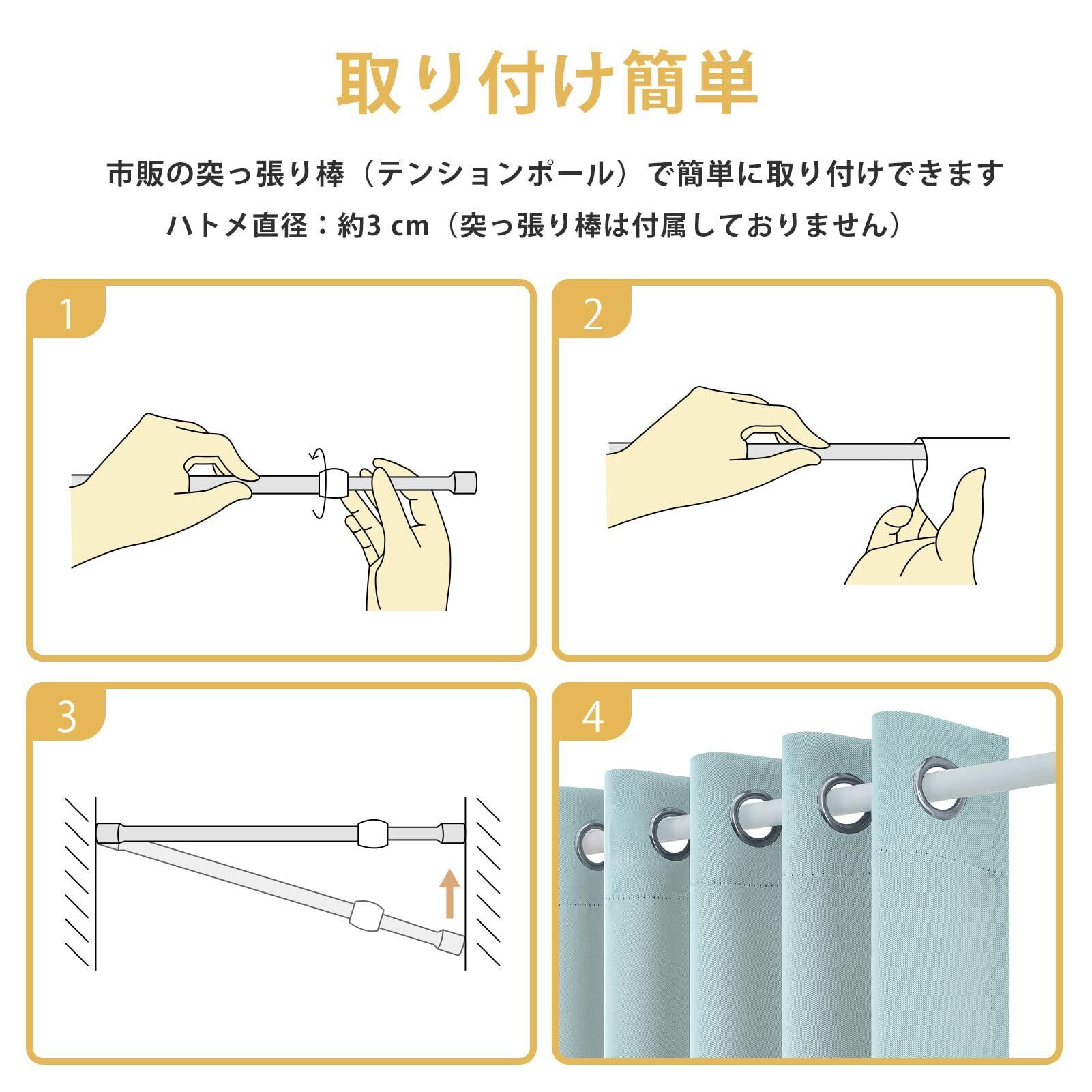 取り付け簡単

市販の突っ張り棒（テンションポール）で簡単に取り付けできます
ハトメ直径：約3 cm（突っ張り棒は付属しておりません）

1

2

3

4