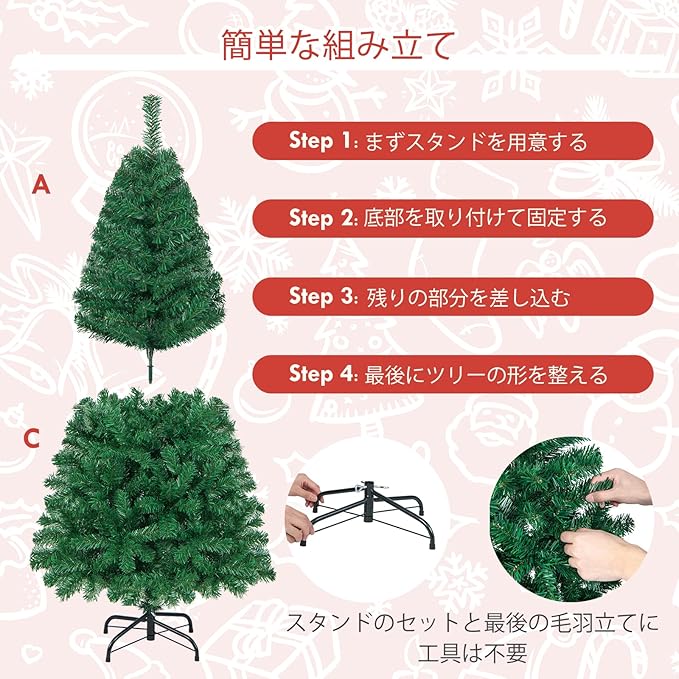 簡単な組み立て

A

Step 1: まずスタンドを用意する

Step 2: 底部を取り付けて固定する

Step 3: 残りの部分を差し込む

Step 4: 最後にツリーの形を整える

C

スタンドのセットと最後の毛羽立てに工具は不要