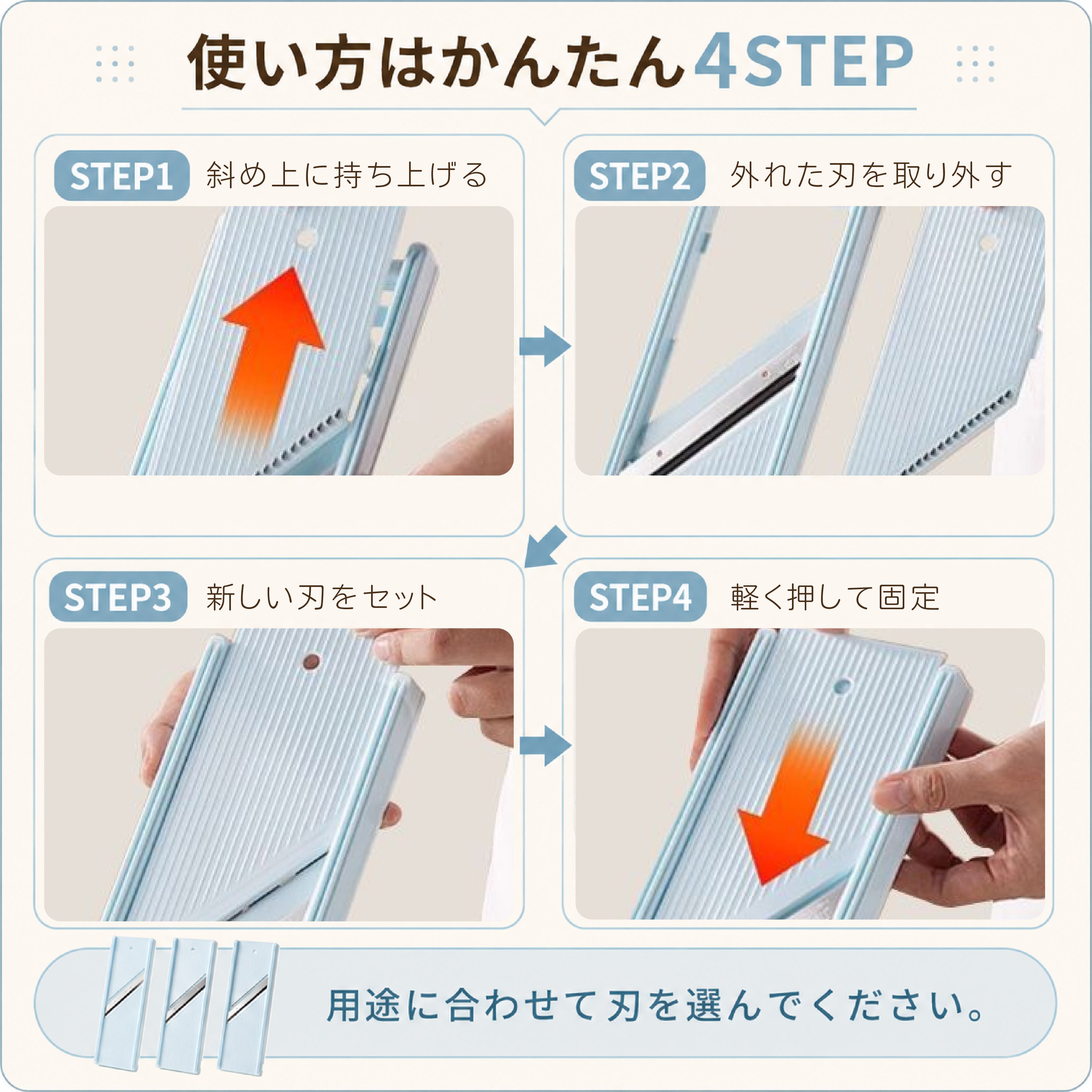 使い方はかんたん4STEP

STEP1 斜め上に持ち上げる

STEP2 外れた刃を取り外す

STEP3 新しい刃をセット

STEP4 軽く押して固定

用途に合わせて刃を選んでください。