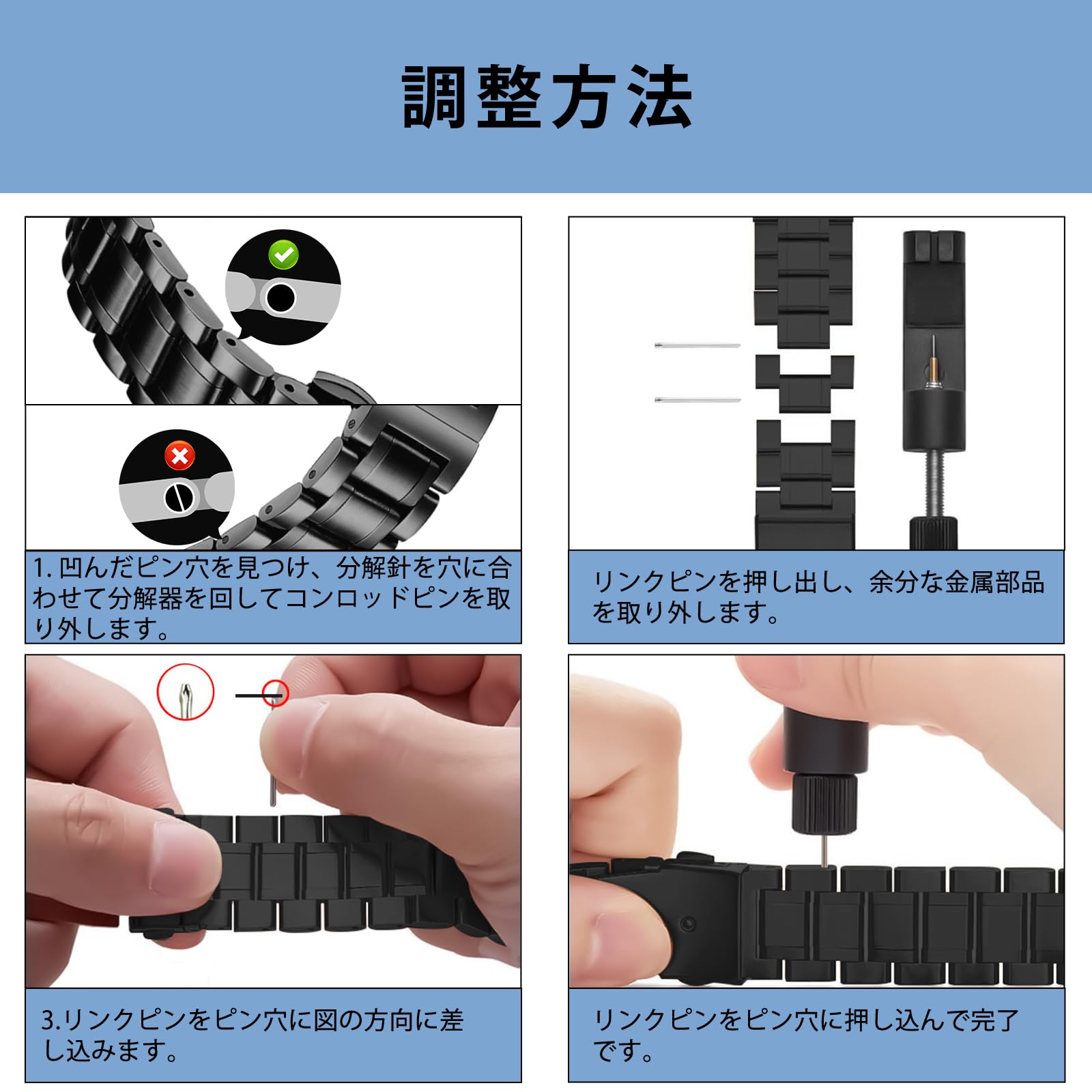 調整方法

1. 凹んだピン穴を見つけ、分解針を穴に合わせて分解器を回してコンロッドピンを取り外します。

リンクピンを押し出し、余分な金属部品を取り外します。

3.リンクピンをピン穴に図の方向に差し込みます。

リンクピンをピン穴に押し込んで完了です。