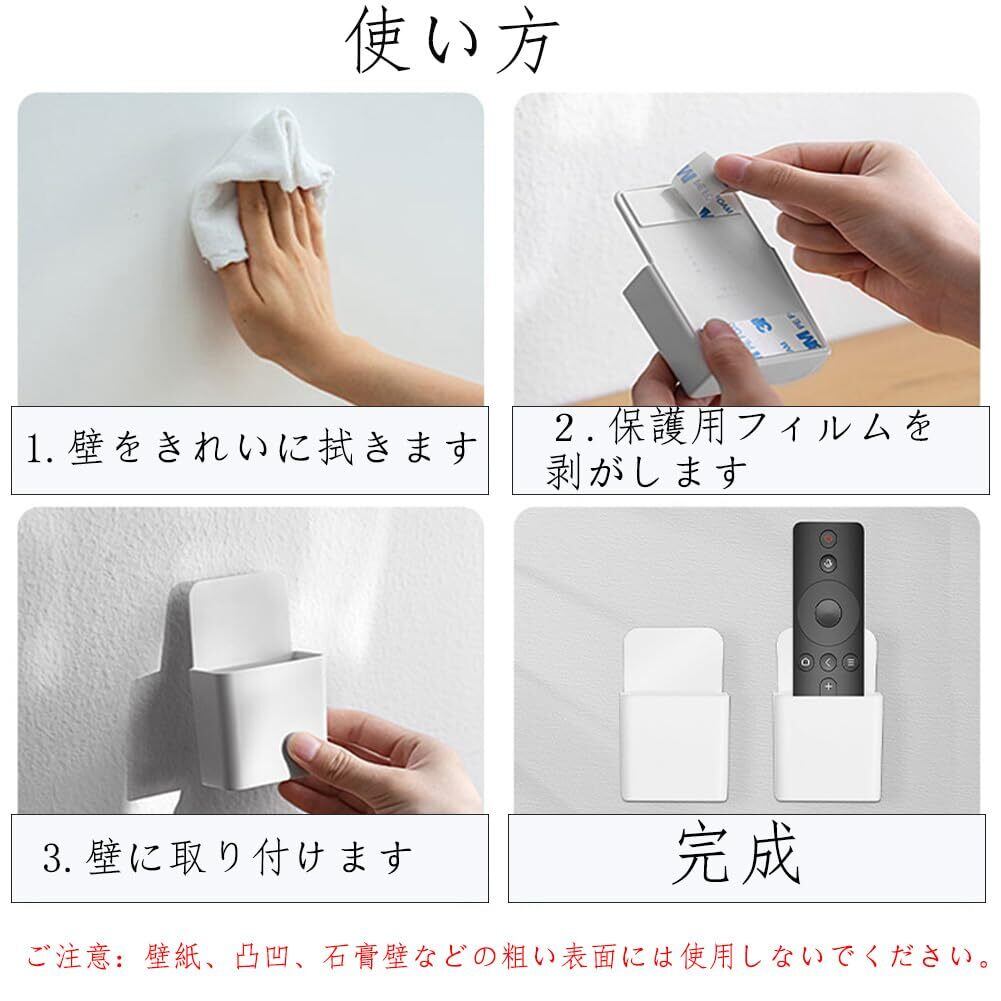 使い方

1. 壁をきれいに拭きます

2. 保護用フィルムを剥がします

3. 壁に取り付けます

完成

ご注意：壁紙、凸凹、石膏壁などの粗い表面には使用しないでください。