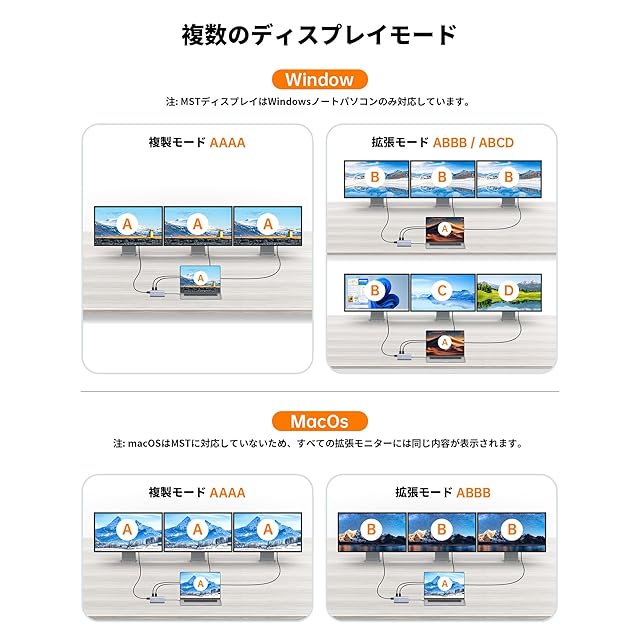 複数のディスプレイモード

Window

注: MSTディスプレイはWindowsノートパソコンのみ対応しています。

複製モード AAAA

A A A

A

拡張モード ABBB / ABCD

B B B

A

B C D

A

MacOs

注: macOSはMSTに対応していないため、すべての拡張モニターには同じ内容が表示されます。

複製モード AAAA

A A A

A

拡張モード ABBB

B B B

A