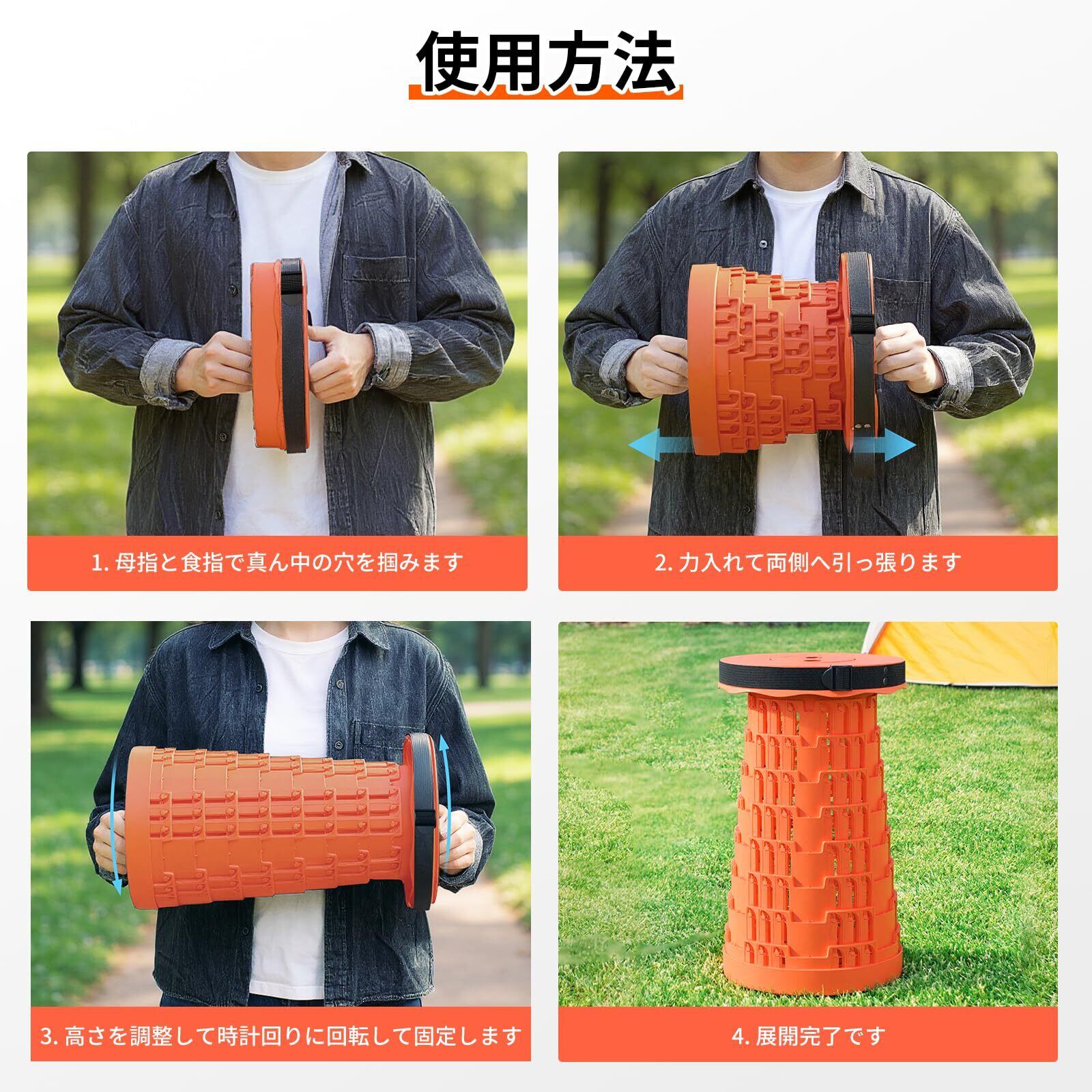 使用方法

1. 母指と食指で真ん中の穴を掴みます

2. 力入れて両側へ引っ張ります

3. 高さを調整して時計回りに回転して固定します

4. 展開完了です